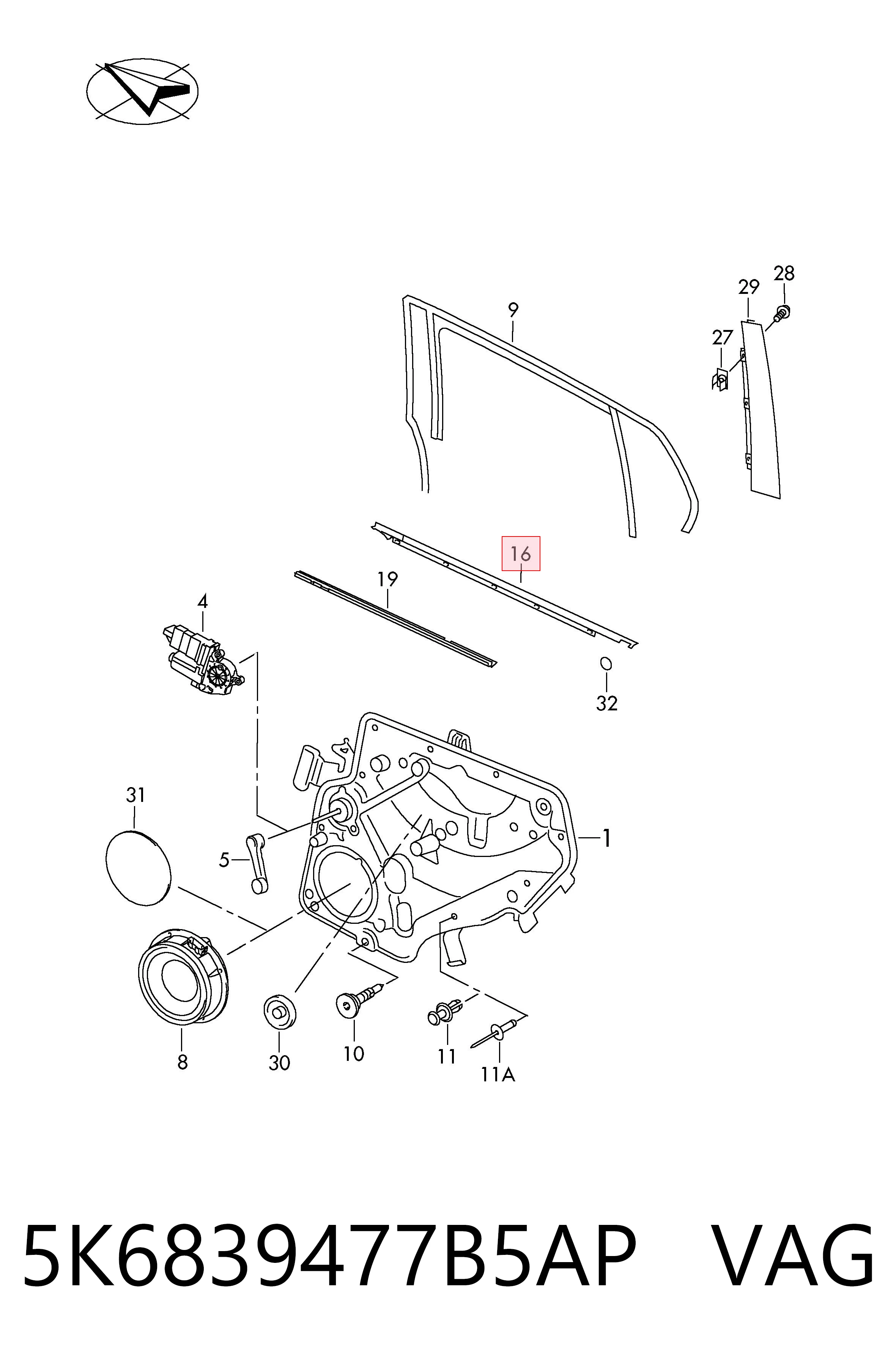 28
29
9
27
16
19
4
32
31
1
5
8
30
10
11
11A

5K6839477B5AP VAG