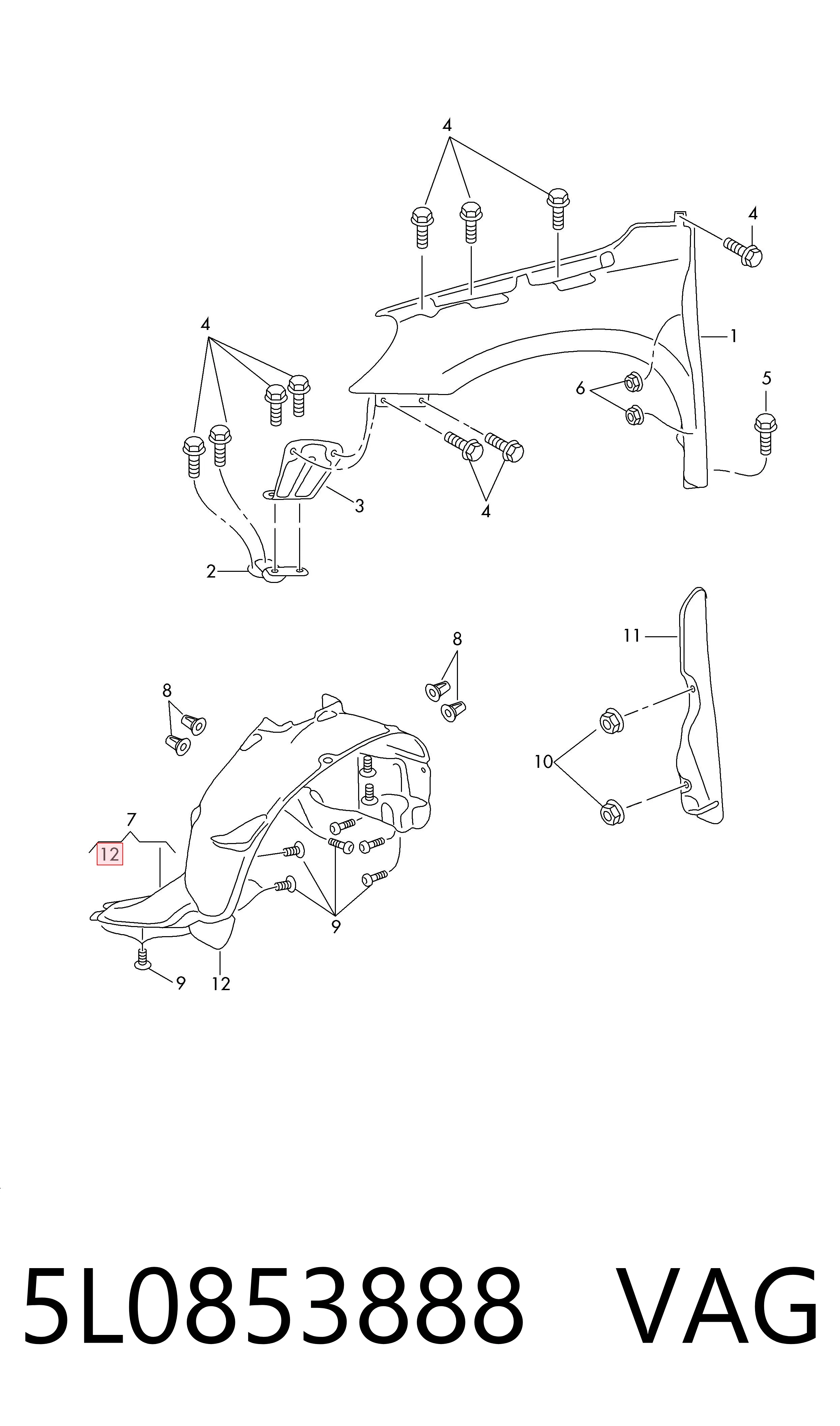 4
4
1
4
6
5
3
4
2
8
11
8
10
7
12
9
9
12
5L0853888 VAG