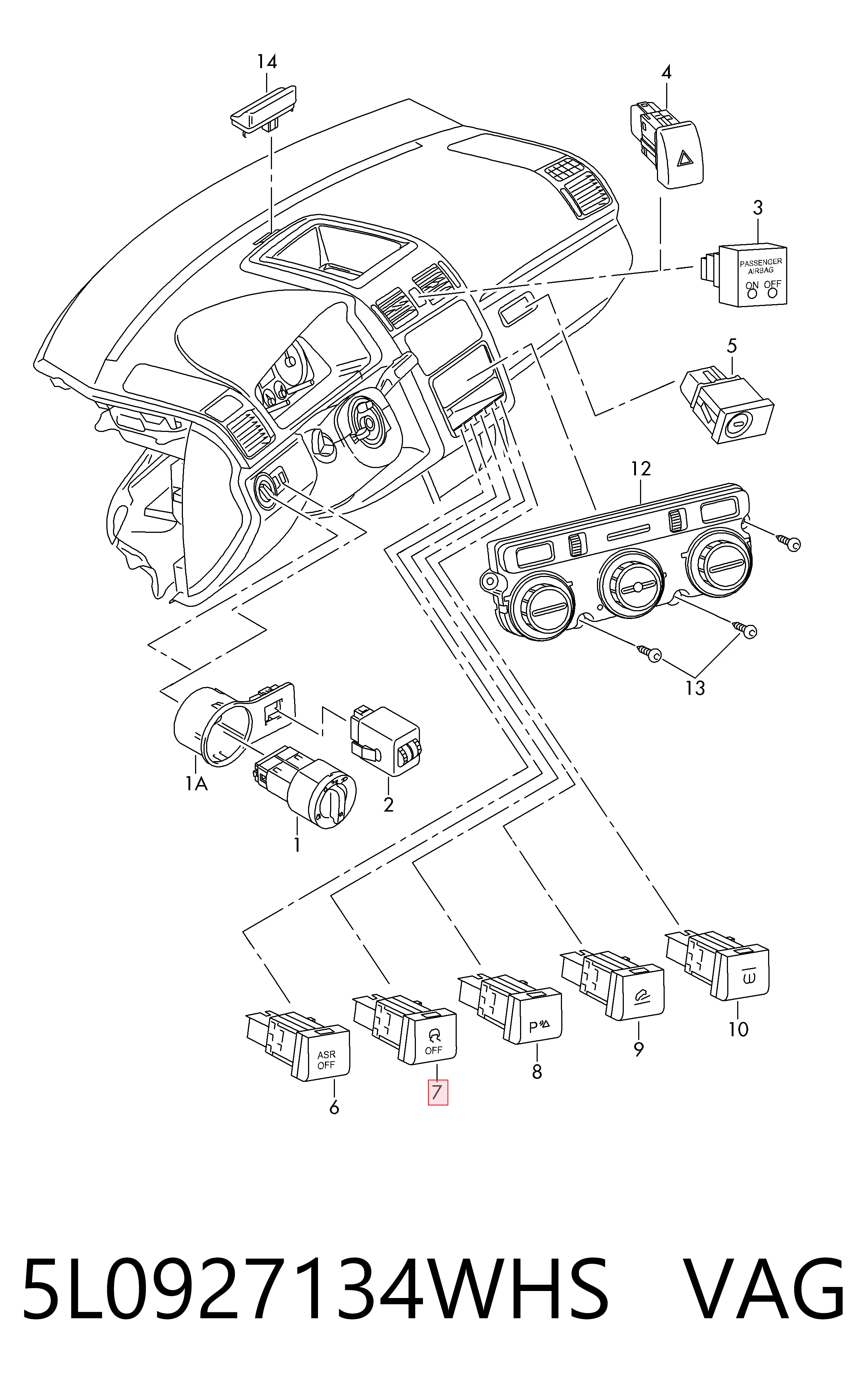 14

4

3

PASSENGER
AIRBAG
ON OFF

5

12

13

1A

2

1

ASR
OFF

6

OFF

7

P

8

9

10

5L0927134WHS VAG