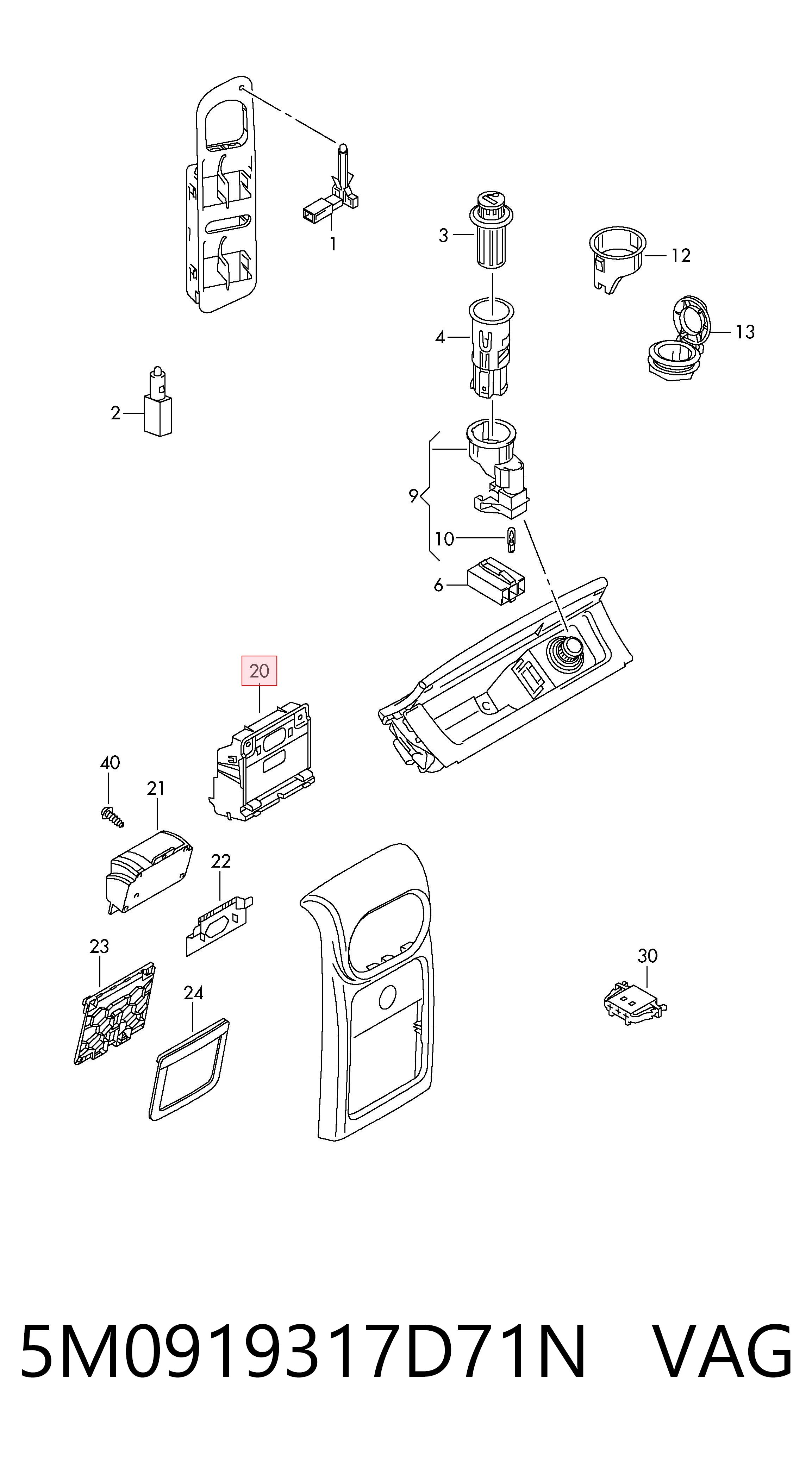 1
3
12
4
13
2
9
10
6
20
40
21
22
23
24
30

5M0919317D71N VAG