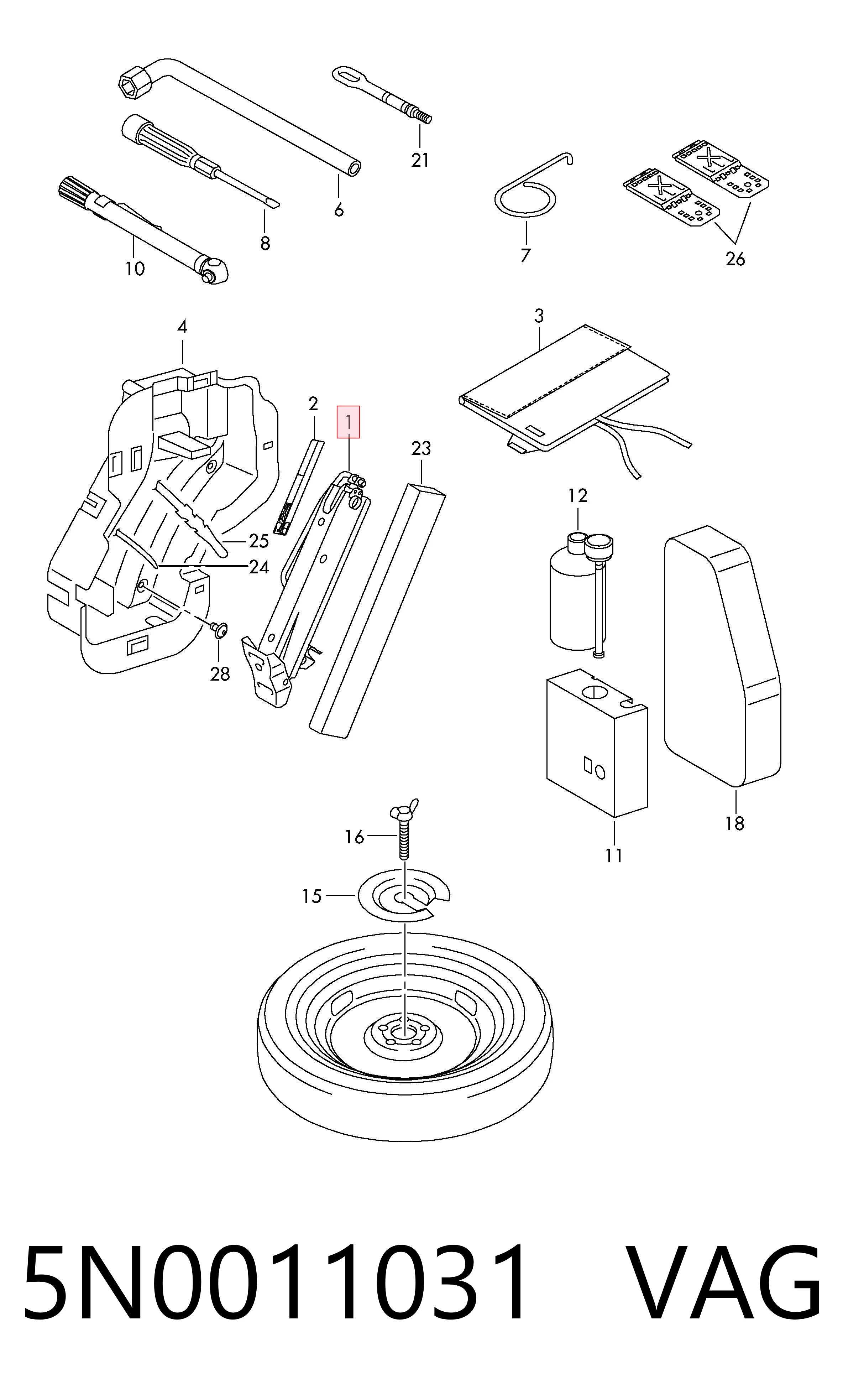 21

6

8

10

7

26

4

3

2

1

23

25

24

28

12

18

11

16

15

5N0011031 VAG