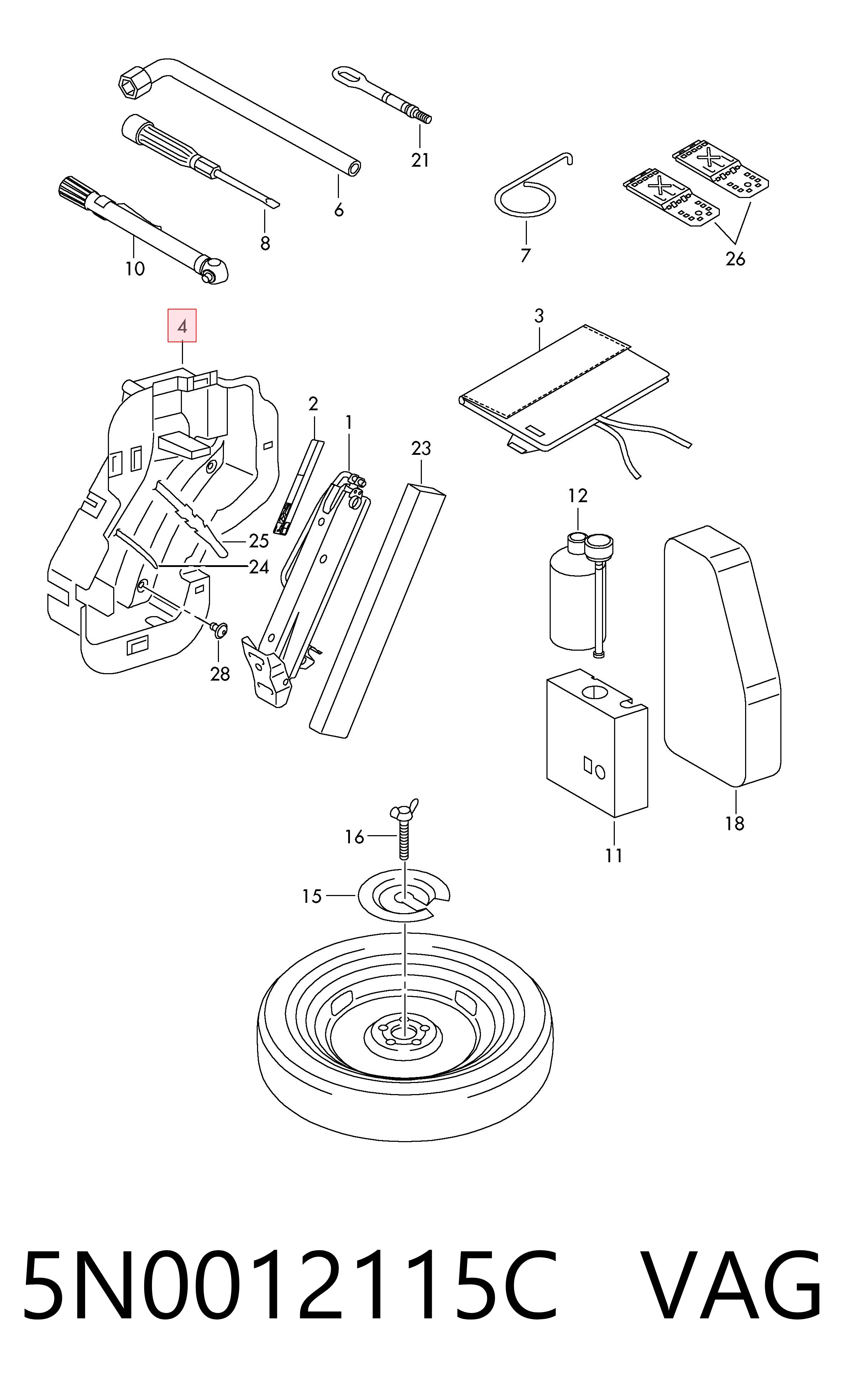 21
6
8
10
7
26
4
3
2
1
23
25
24
28
12
18
11
16
15

5N0012115C VAG