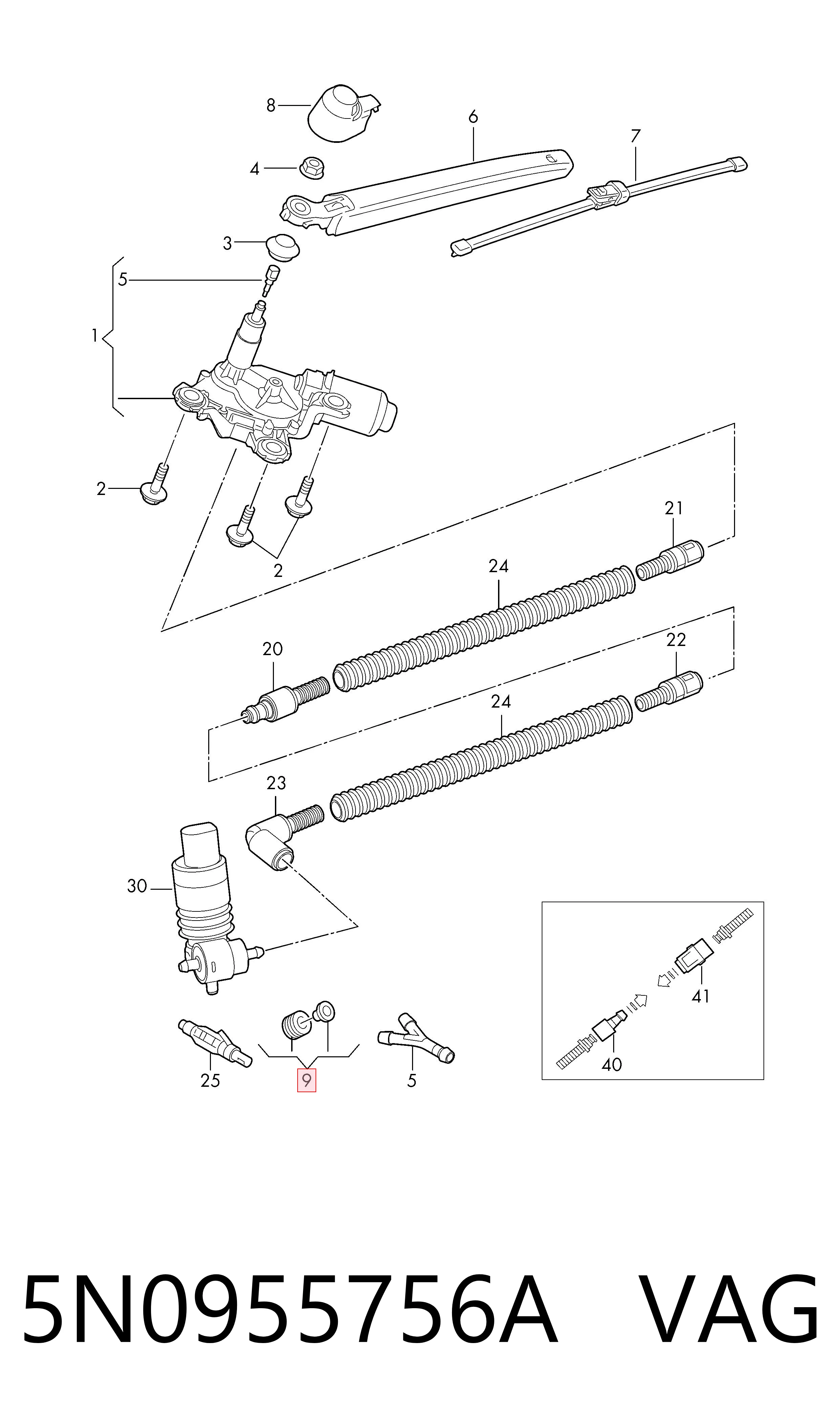 8
6
7
4
3
5
1
2
2
21
24
20
22
24
23
30
41
40
25
9
5

5N0955756A VAG