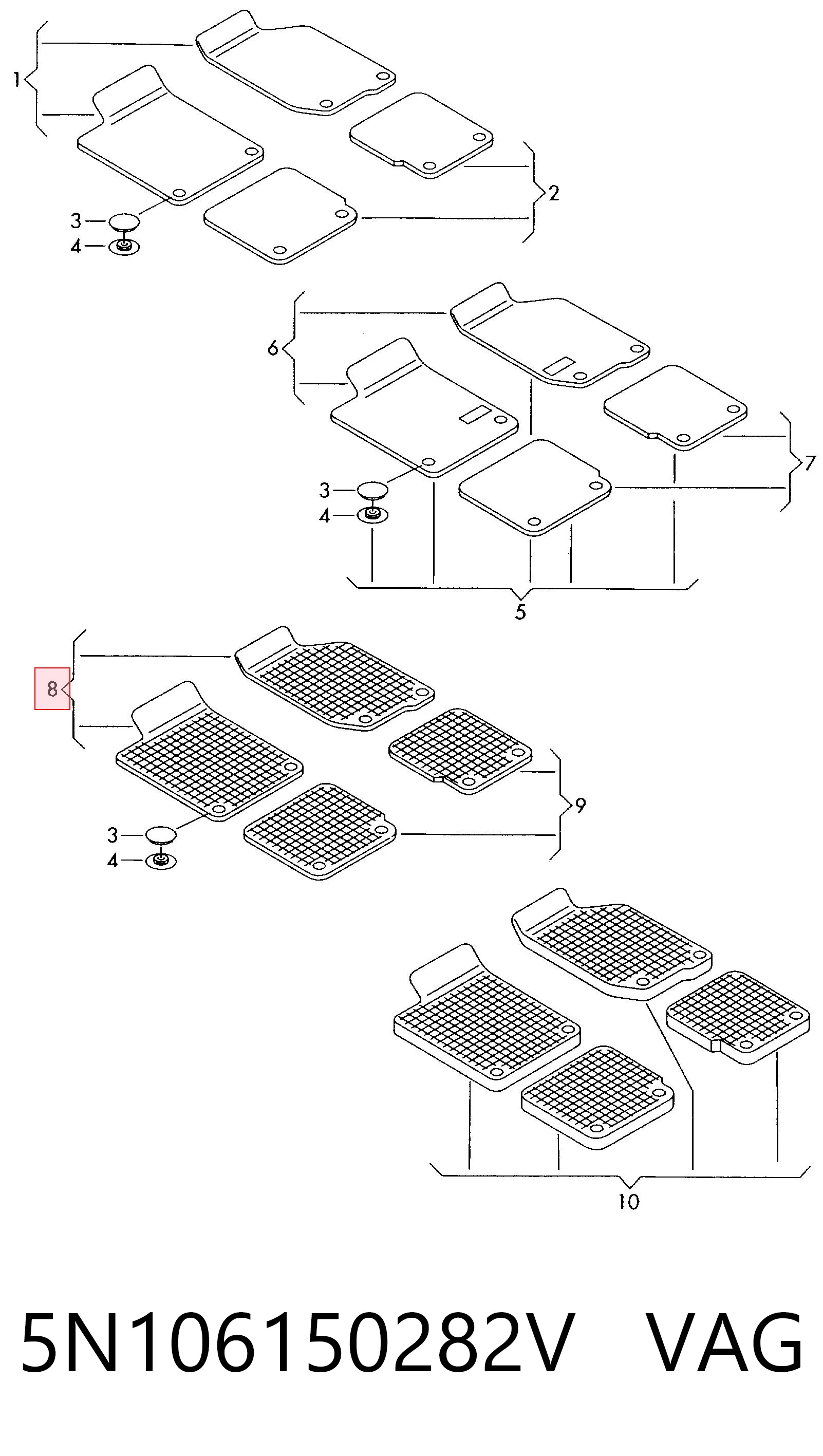 1
2
3
4
6
7
3
4
5
8
9
3
4
10

5N106150282V VAG