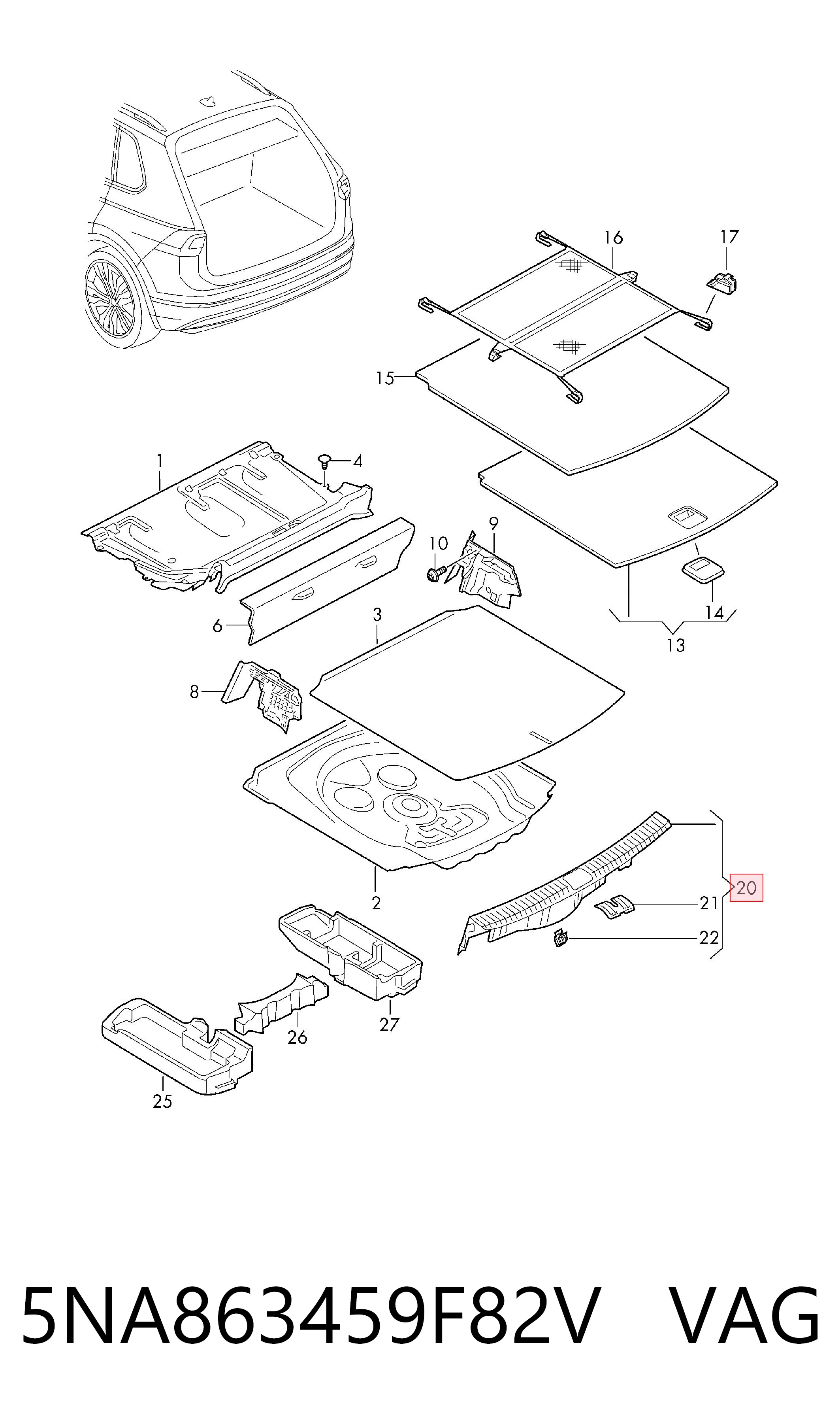 16
17
15
1
4
10
9
6
3
14
13
8
2
20
21
22
27
26
25

5NA863459F82V VAG