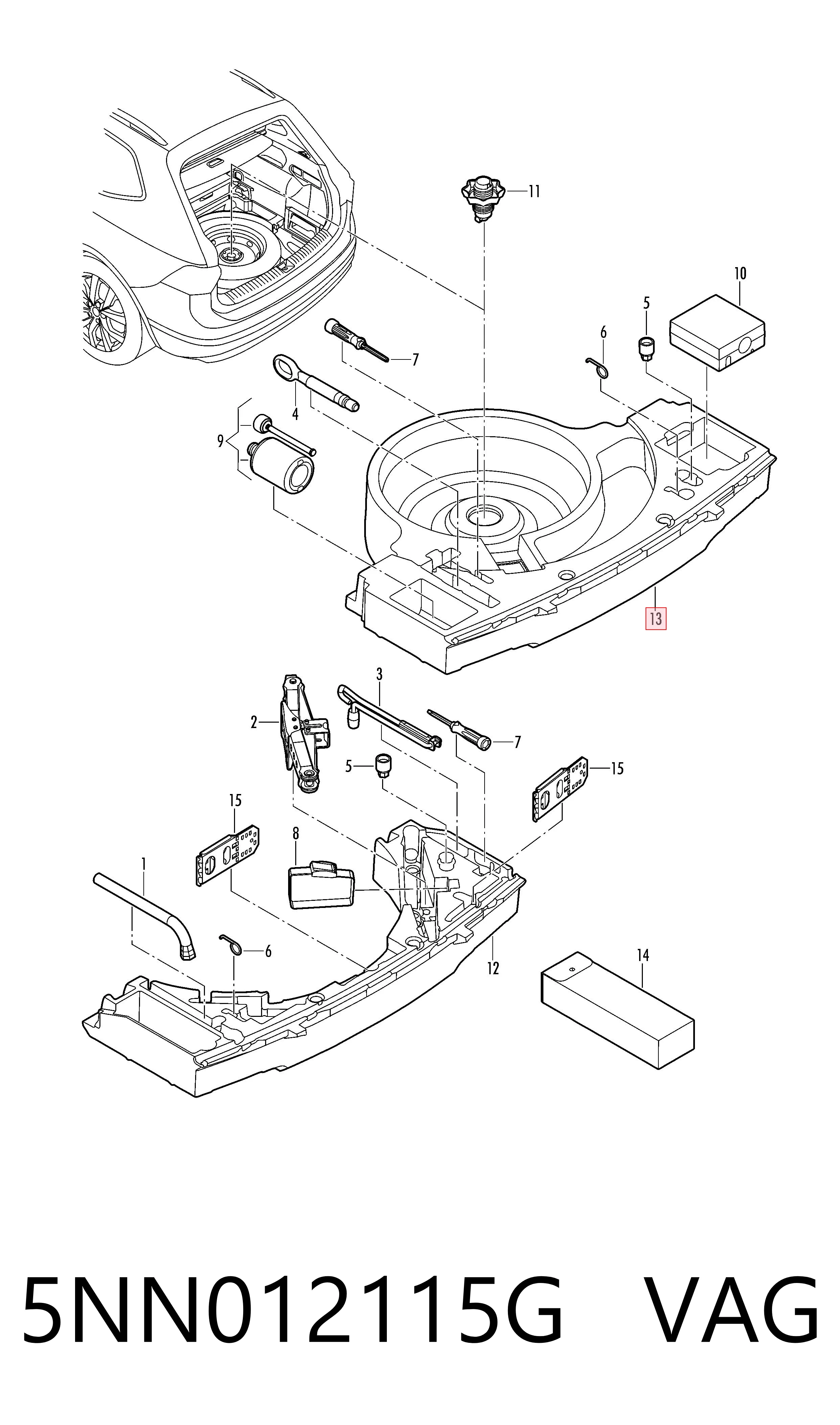 11
10
5
6
7
4
9
13
3
2
7
5
15
15
8
1
6
12
14

5NN012115G VAG