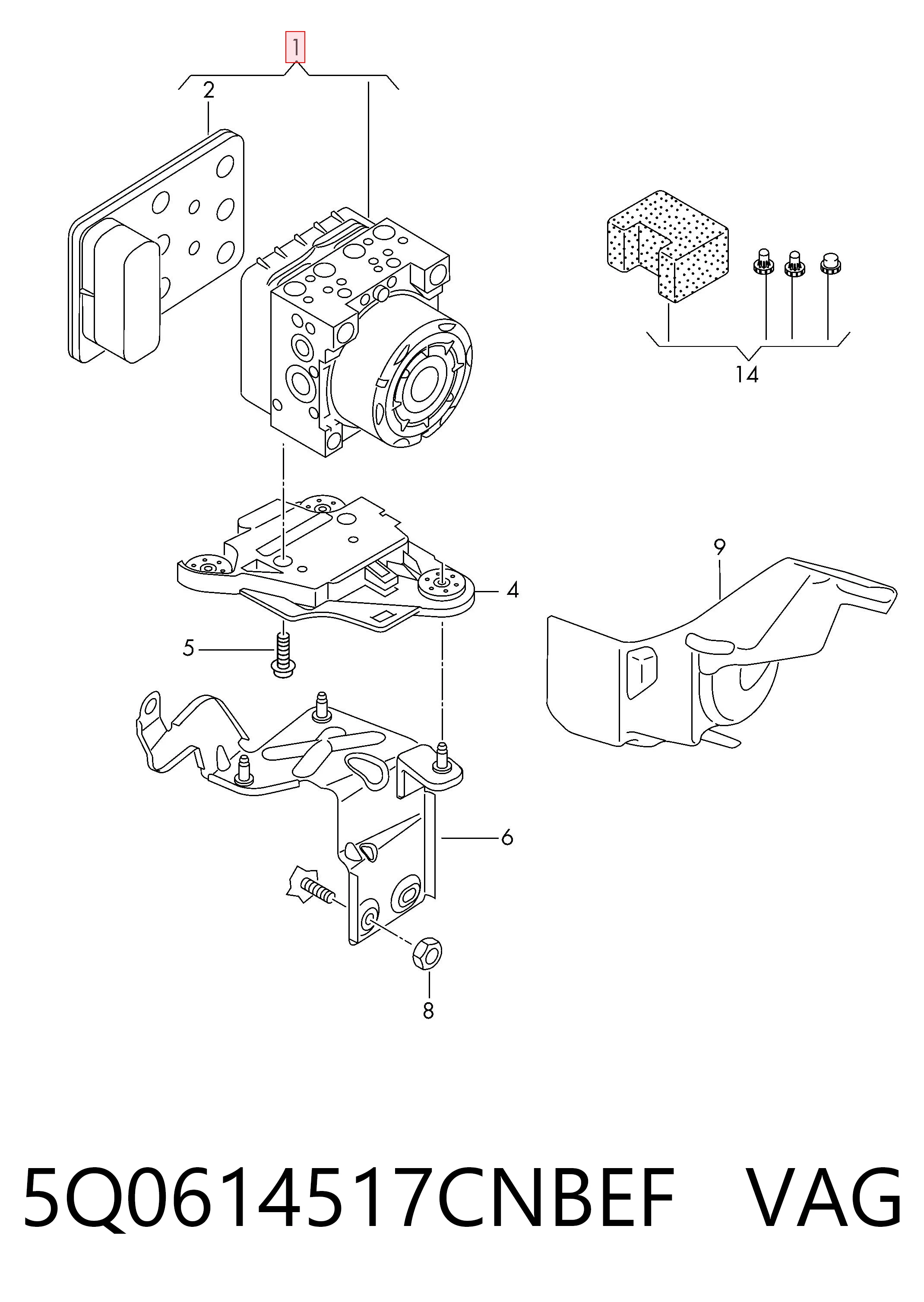 1
2
14
9
4
5
6
8
5Q0614517CNBEF VAG