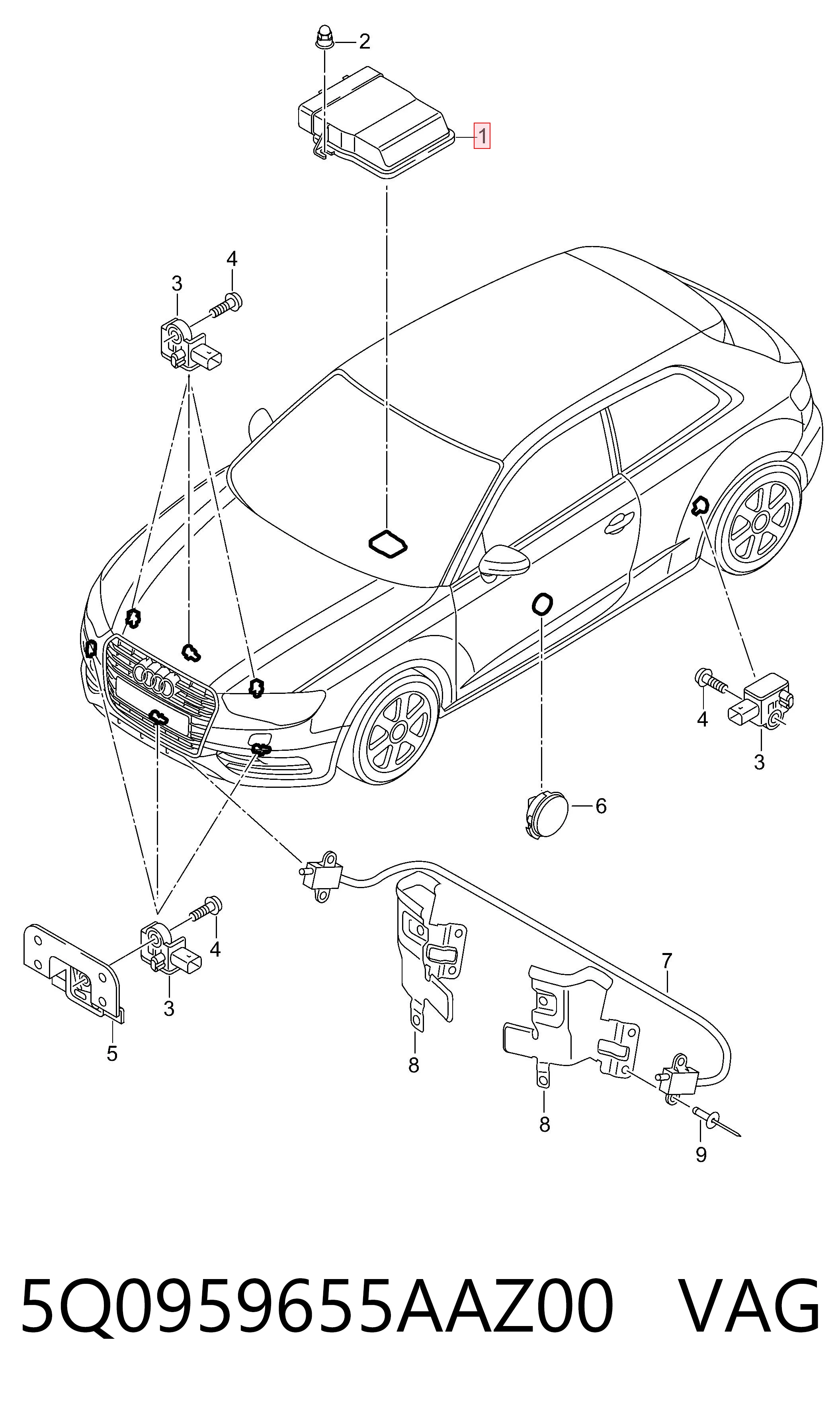 2
1
4
3
4
3
6
4
3
5
7
8
8
9

5Q0959655AAZ00 VAG