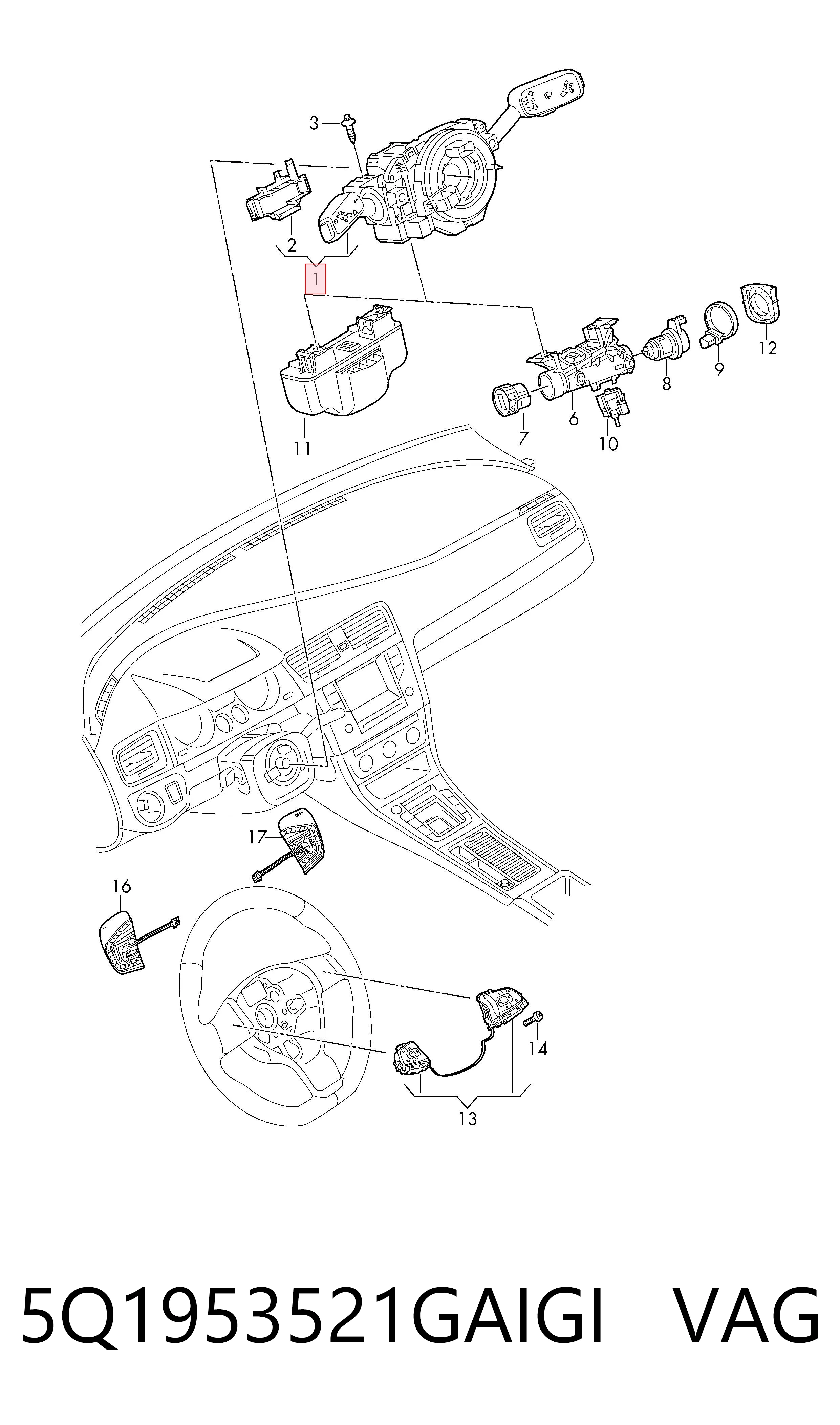 3
2
1
12
9
8
6
7
10
11
17
16
14
13

5Q1953521GAIGI VAG