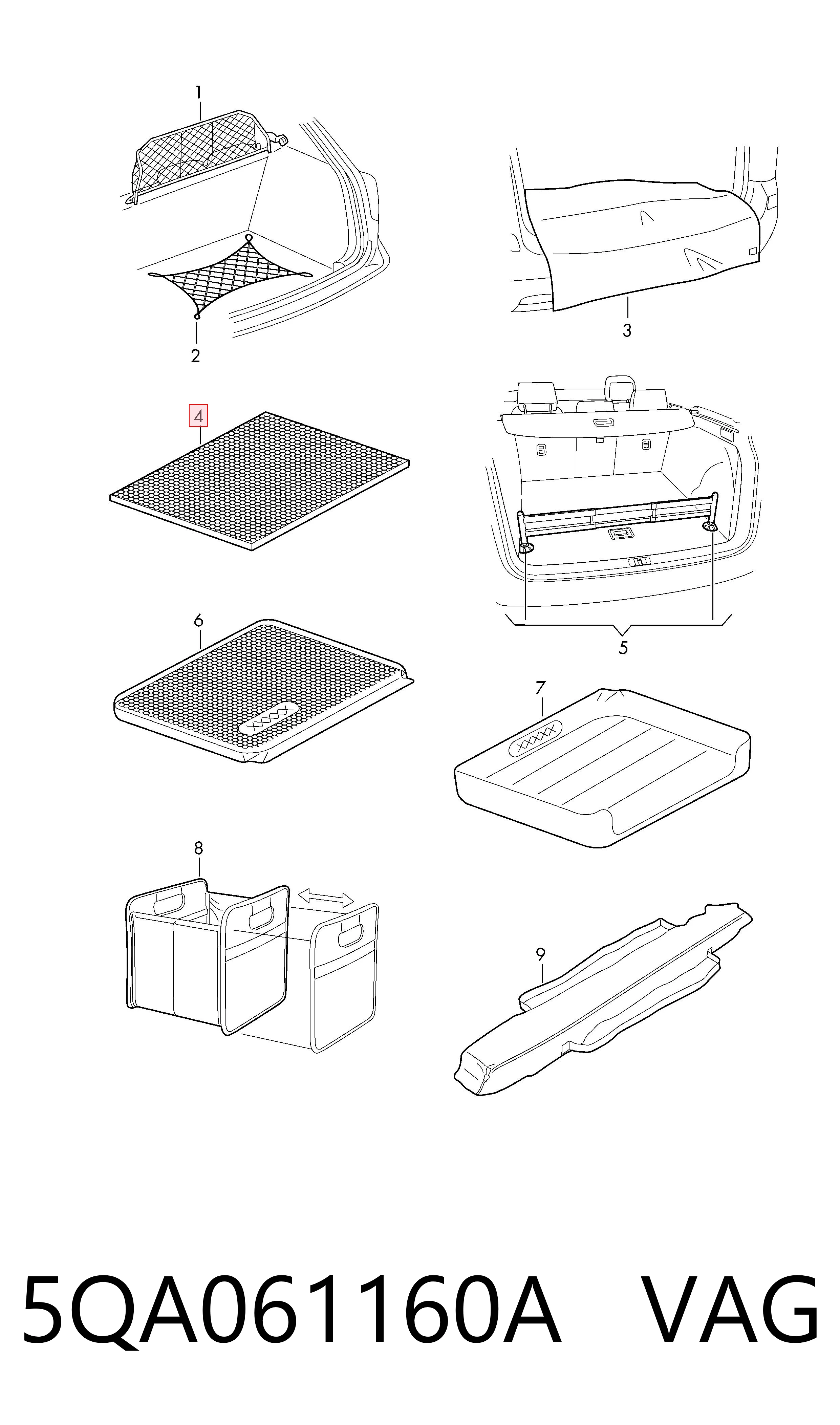 1

2

3

4

5

6

XXXXX

7

XXXXX

8

9

5QA061160A VAG