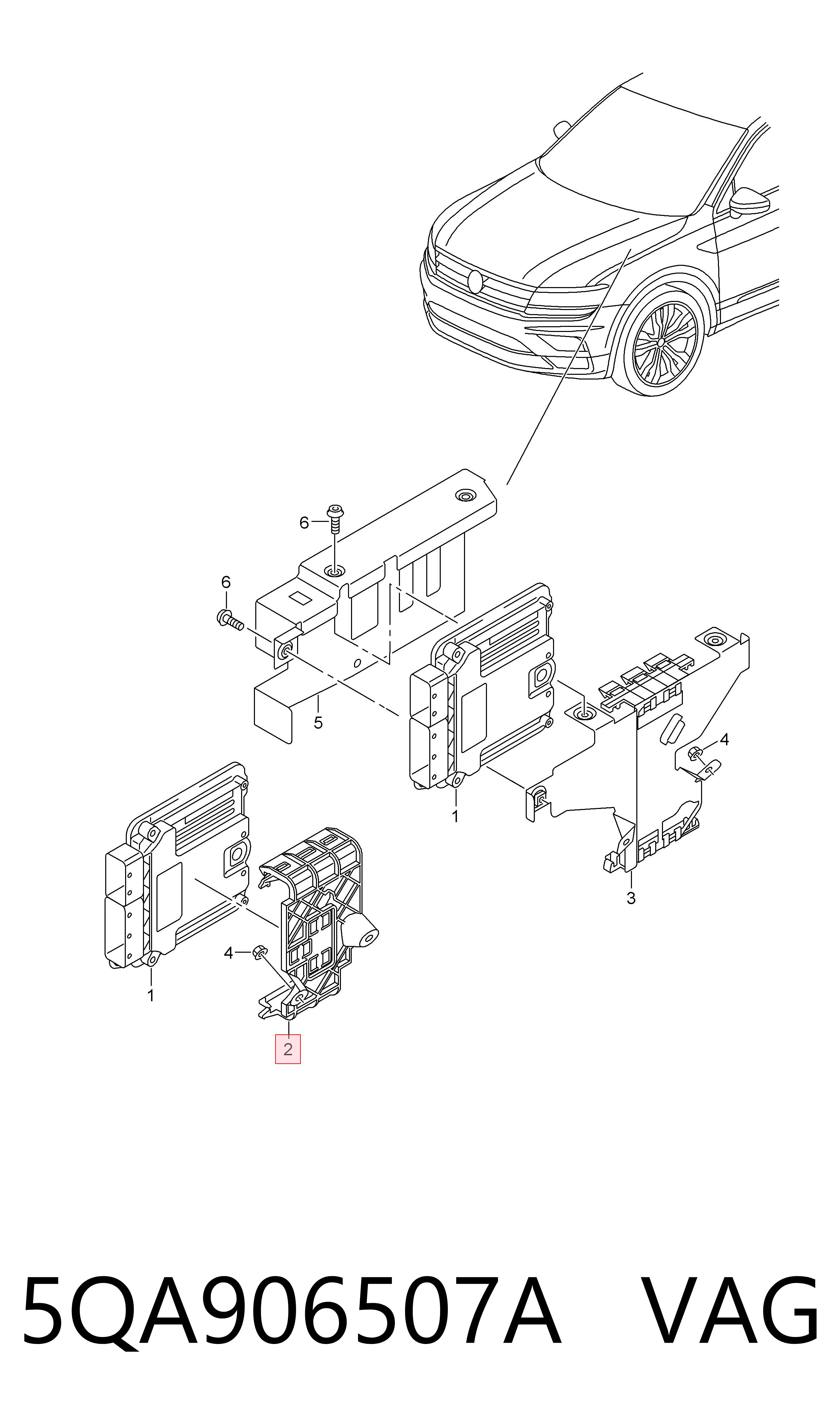 6
6
5
4
1
3
4
1
2

5QA906507A VAG