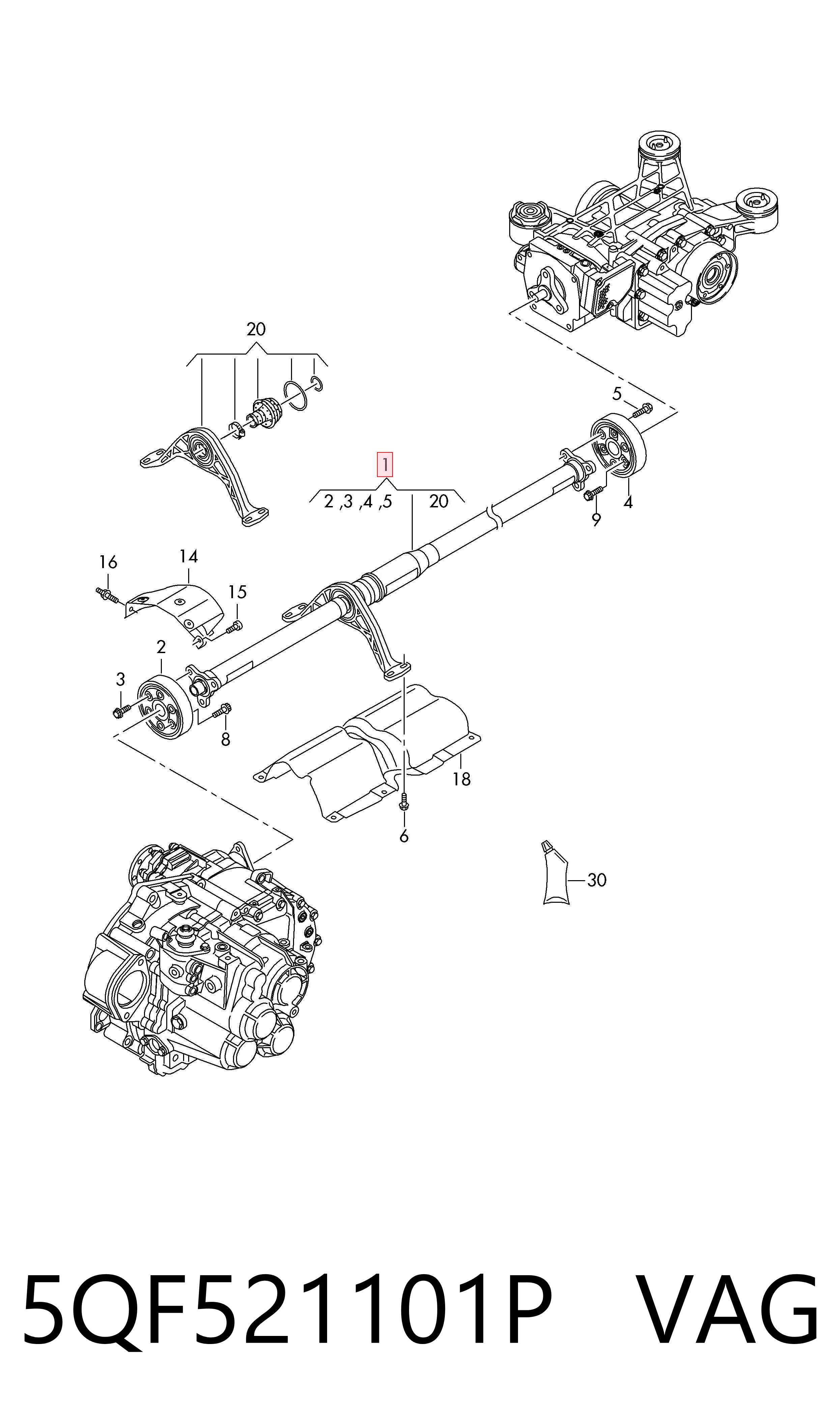 20

5

1

2 ,3 ,4 ,5 20

9 4

16 14

15

2

3

8

18

6

30

5QF521101P VAG