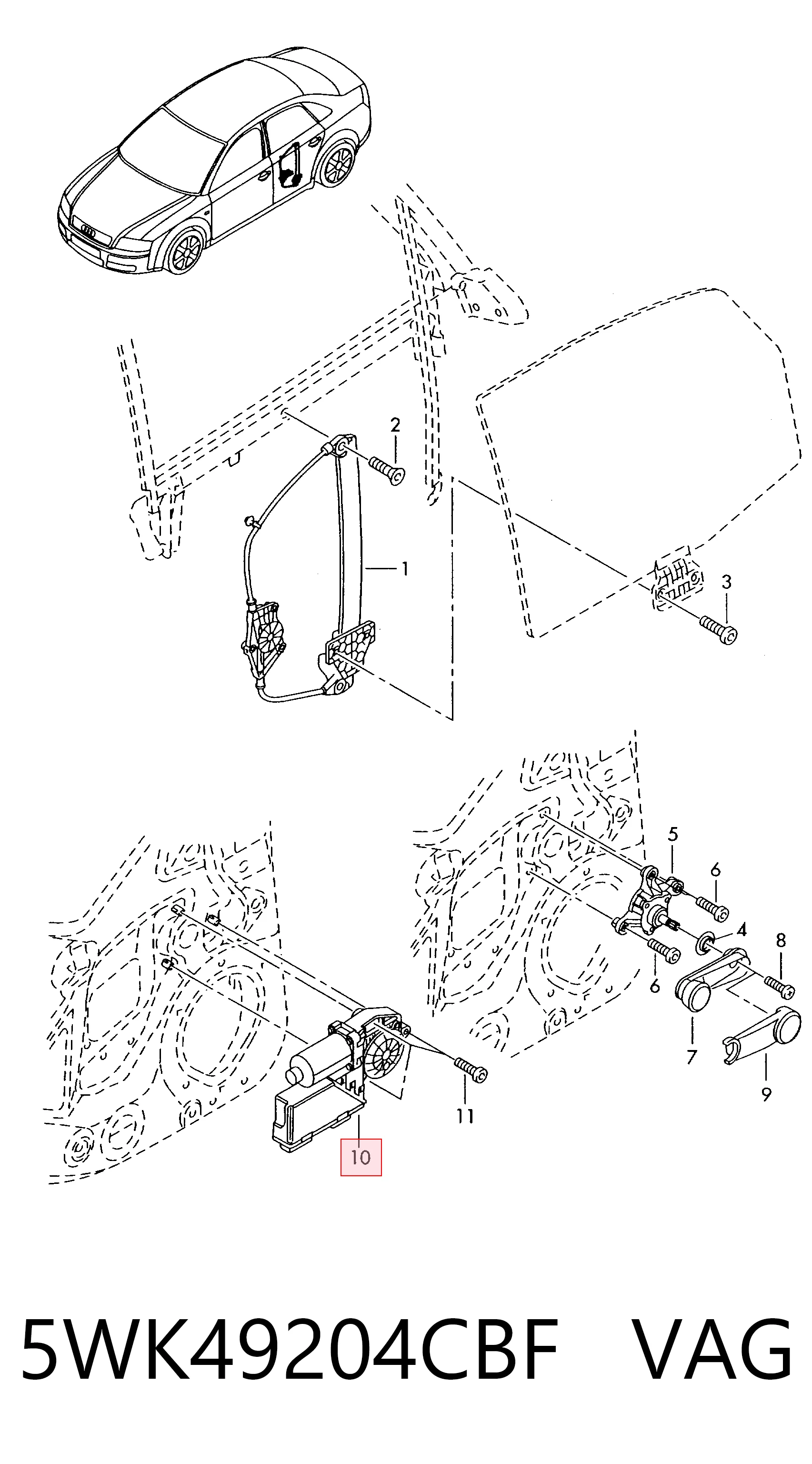 2
1
3
5
6
4
8
6
7
9
11
10

5WK49204CBF VAG