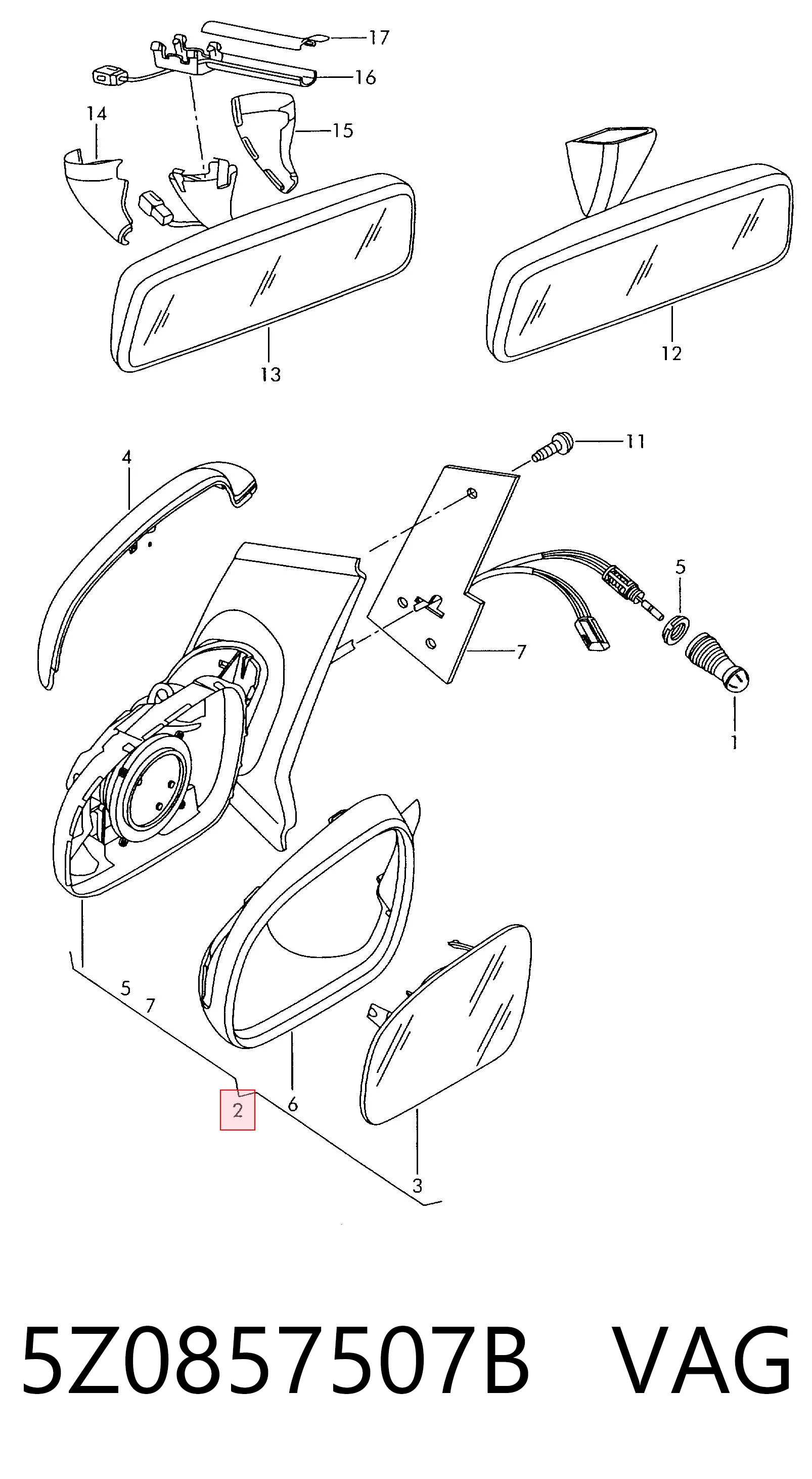 17
16
14
15
13
12
4
11
5
7
1
5
7
2
6
3
5Z0857507B VAG