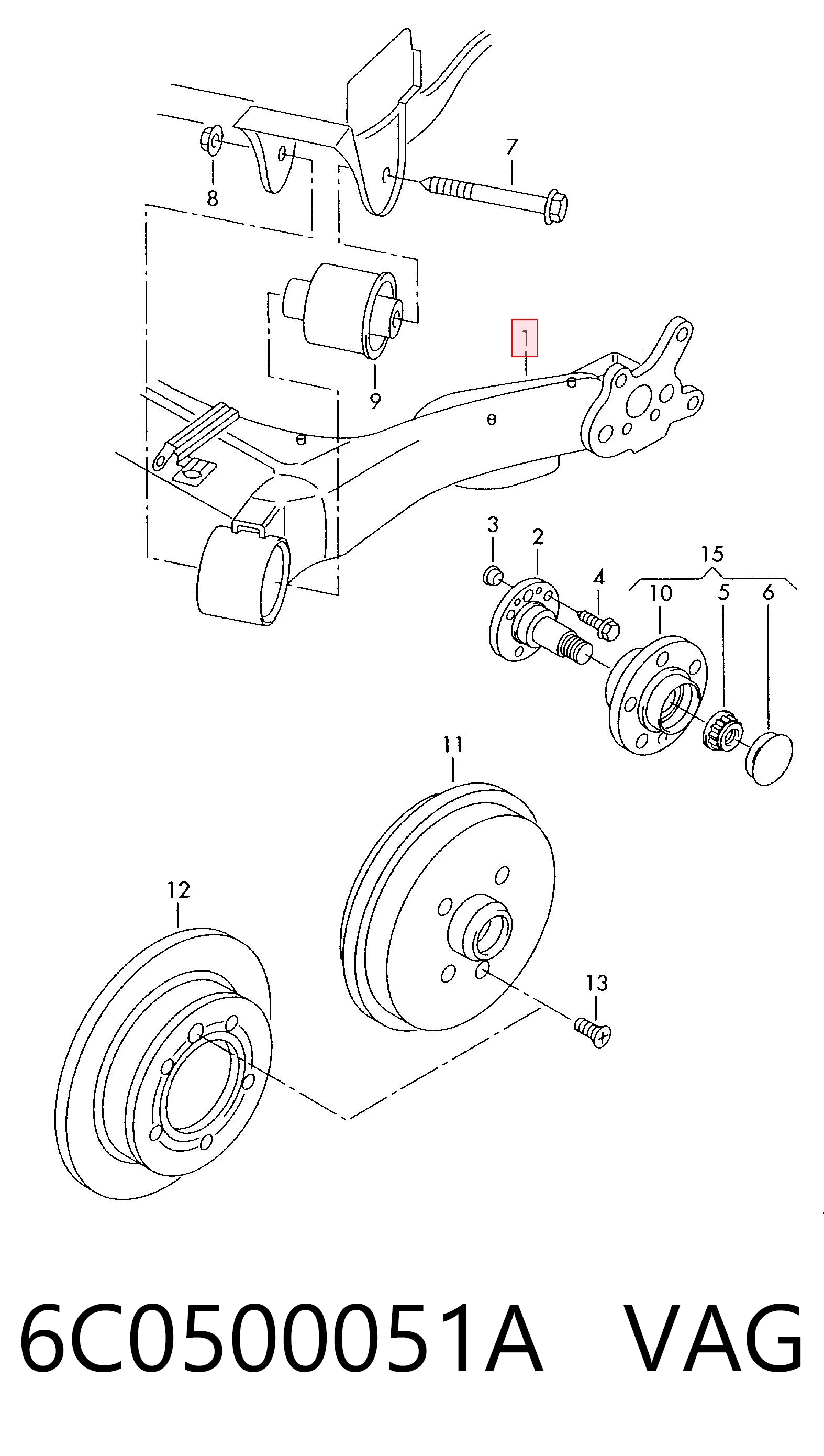 7
8
9
1
3
2
4
15
10
5
6
11
12
13

6C0500051A VAG