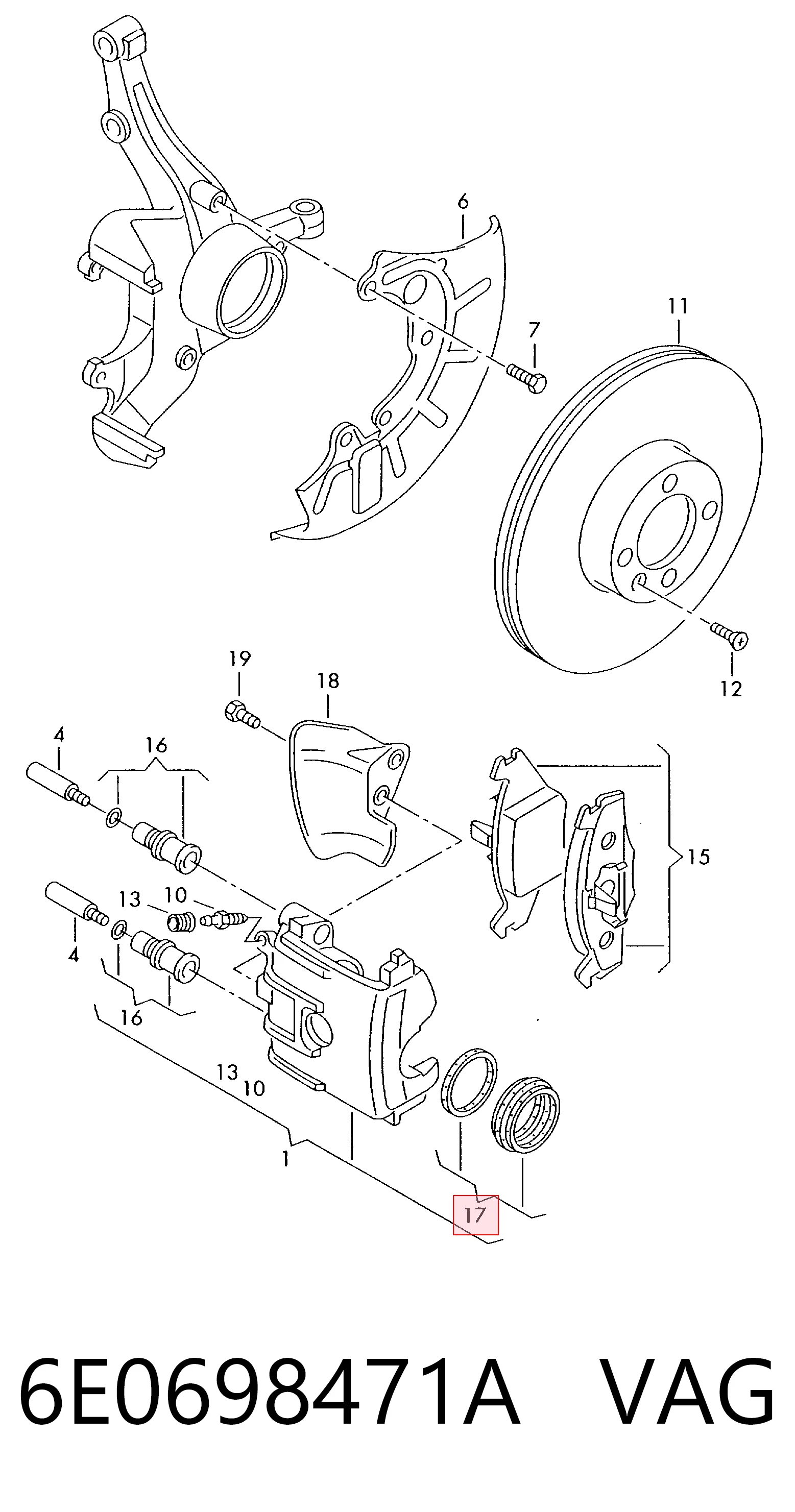 6
11
7
12
19
18
4
16
15
13
10
4
16
13
10
1
17

6E0698471A VAG