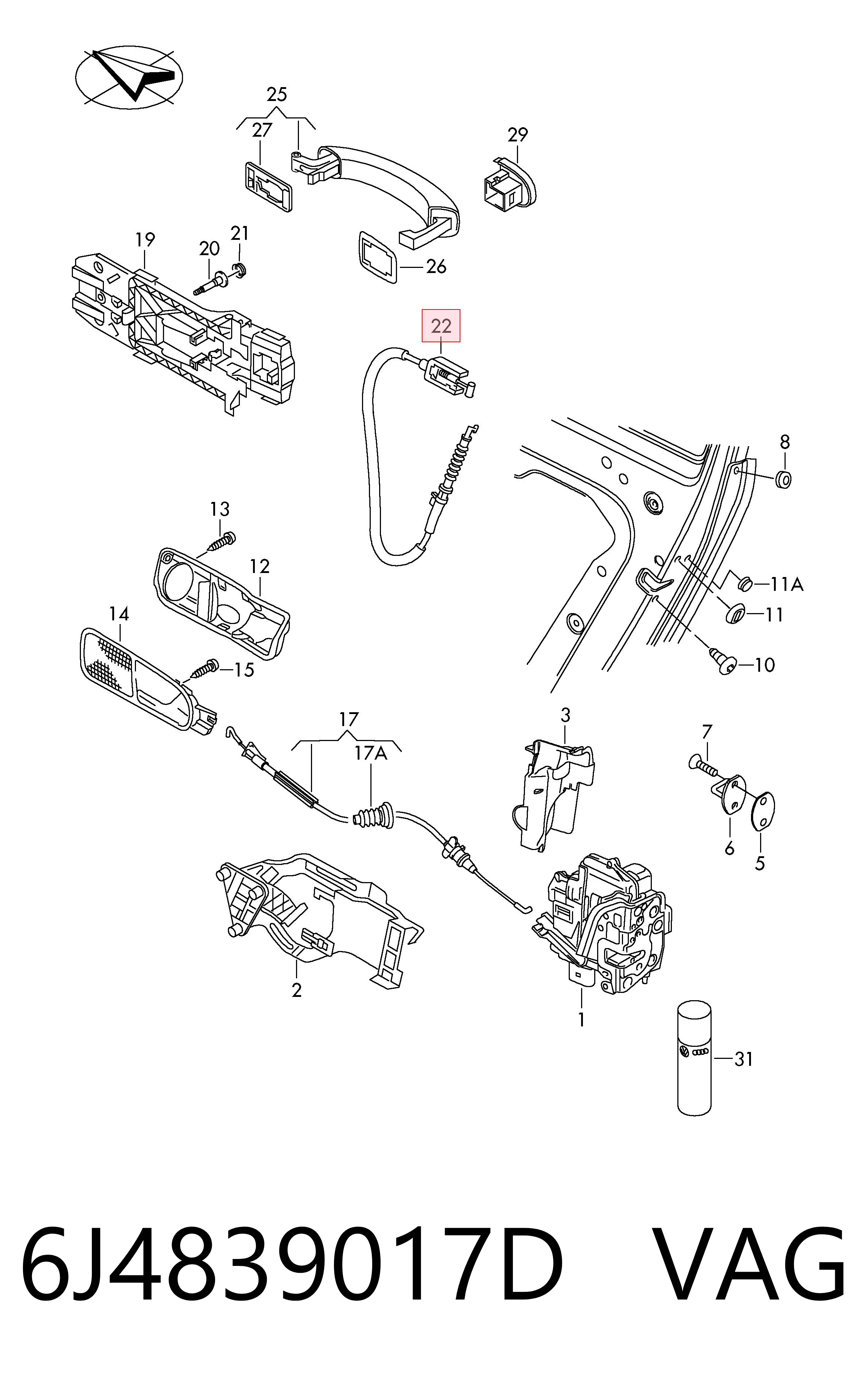 25
27
29
19
20
21
26
22
8
13
12
11A
11
14
15
10
17
17A
3
7
6
5
2
1
31

6J4839017D VAG