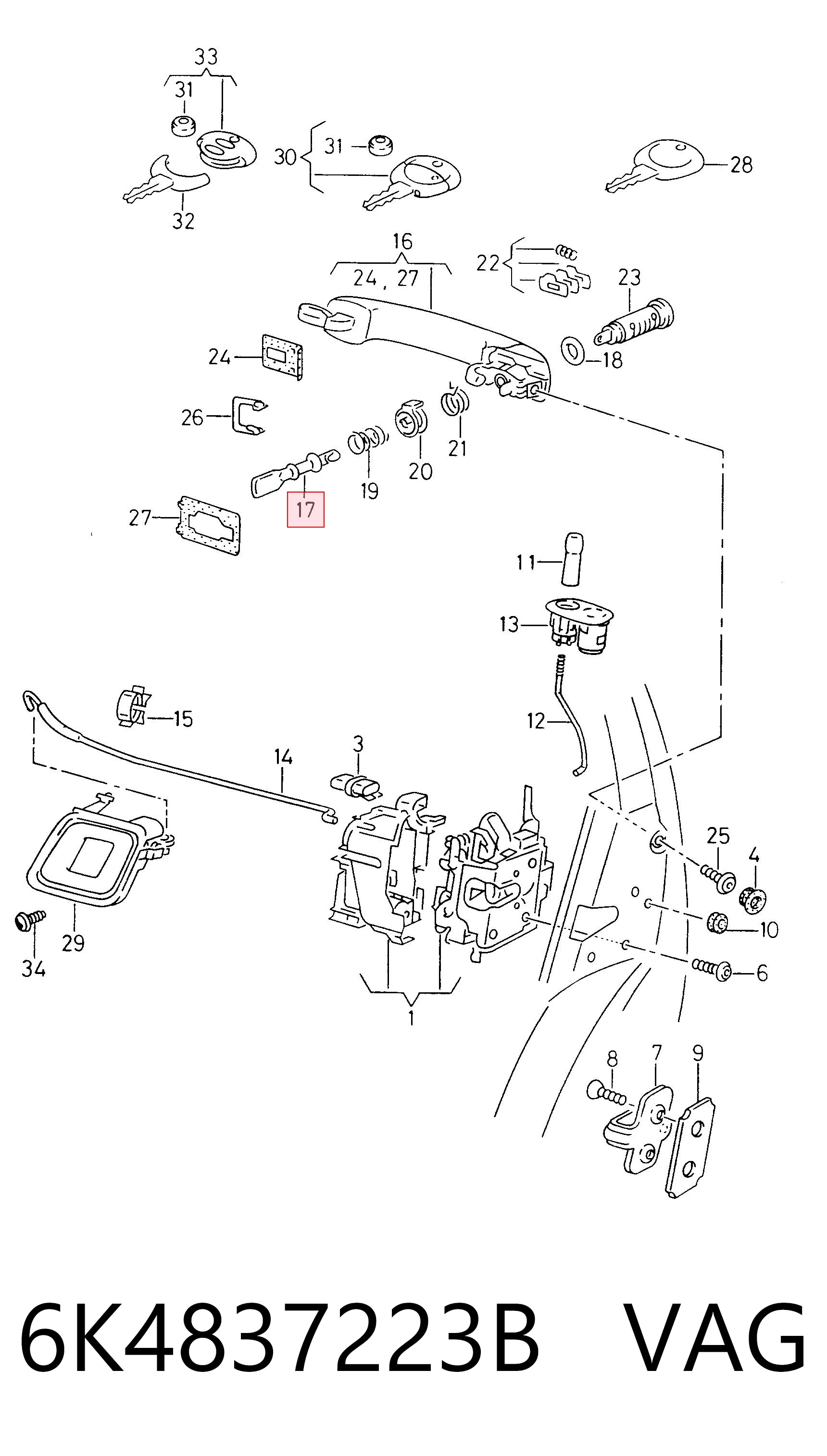 33
31
30
31
28
32
16
24, 27
22
23
24
18
26
21
20
19
17
27
11
13
15
12
14
3
25
4
10
6
29
34
1
8
7
9

6K4837223B VAG