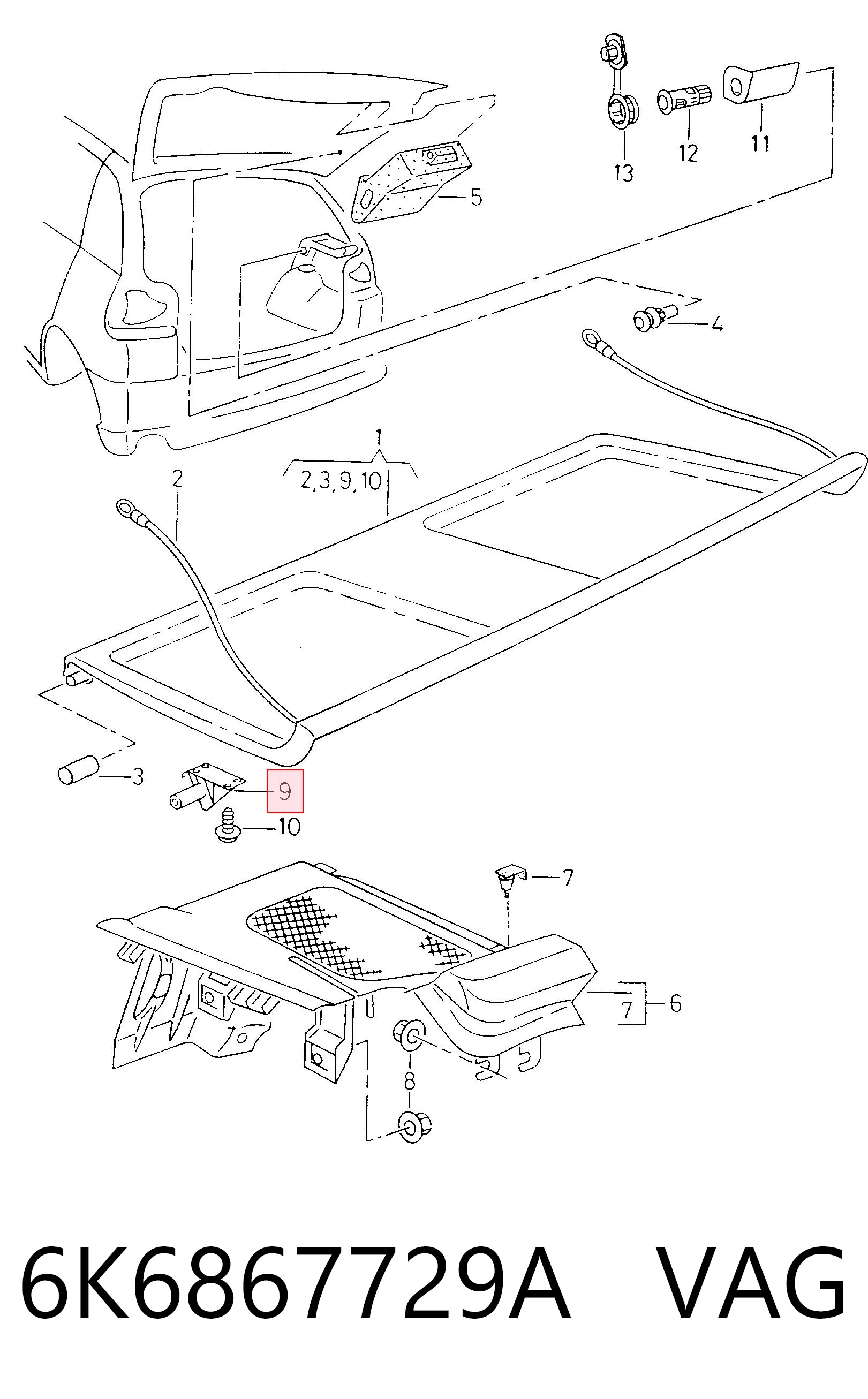 13
12
11
5
4
1
2,3,9,10
2
3
9
10
7
7
6
8

6K6867729A VAG