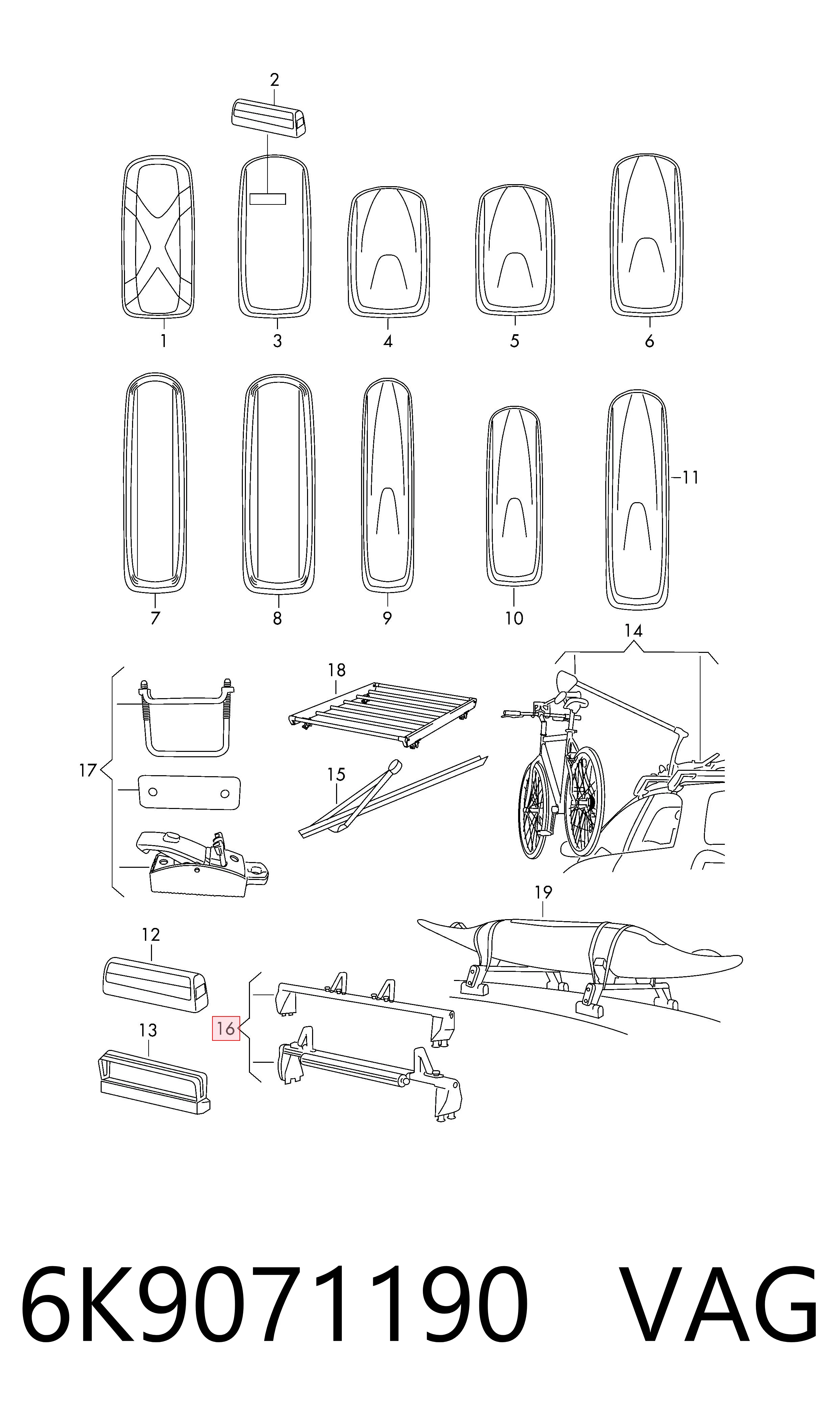 2

1 3 4 5 6

11

7 8 9 10

14

18

17

15

19

12

16

13

6K9071190 VAG