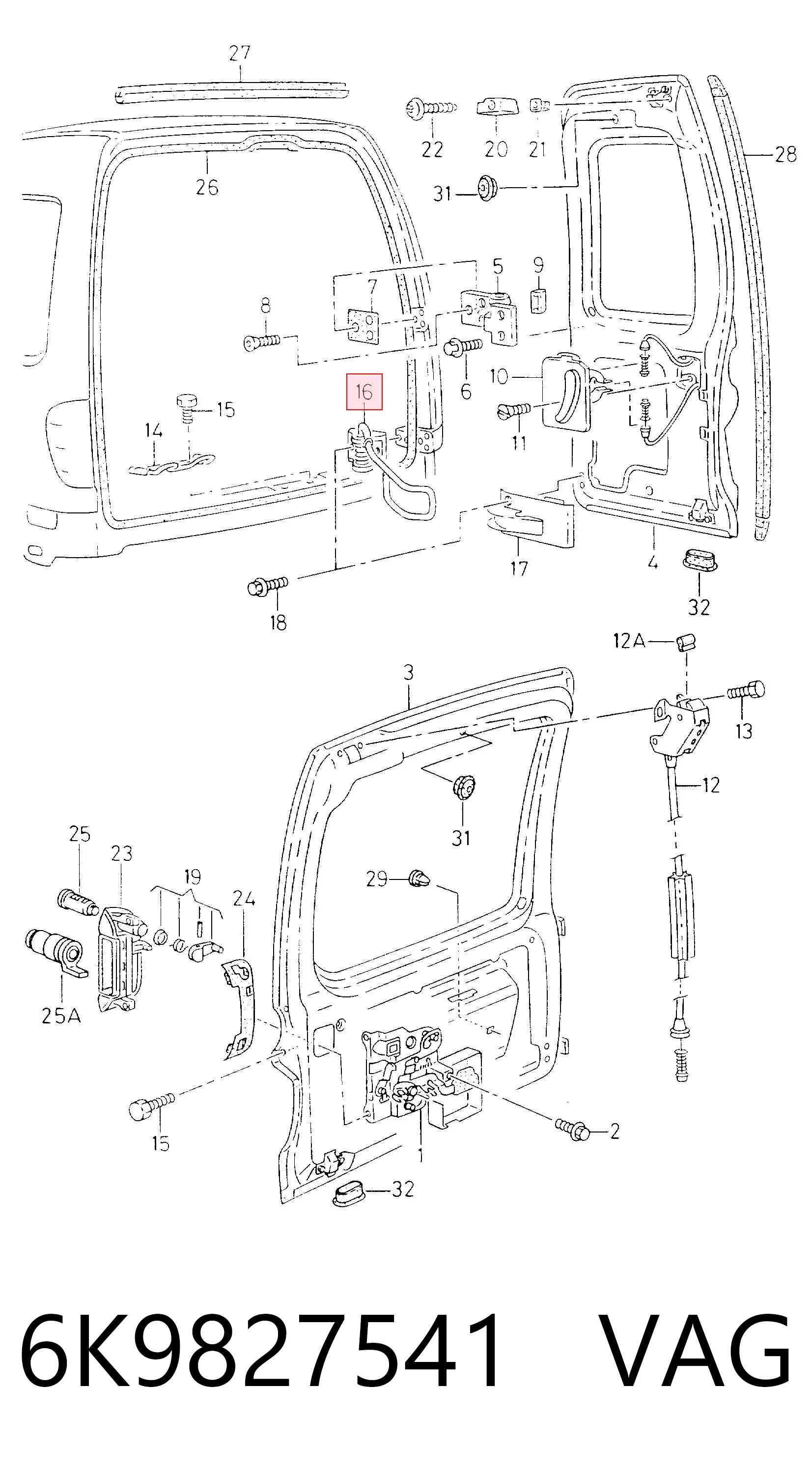 27
22
20
21
28
26
31
5
9
7
8
6
10
16
15
14
11
17
4
32
18
12A
3
13
12
31
25
23
19
24
29
25A
15
2
1
32

6K9827541 VAG