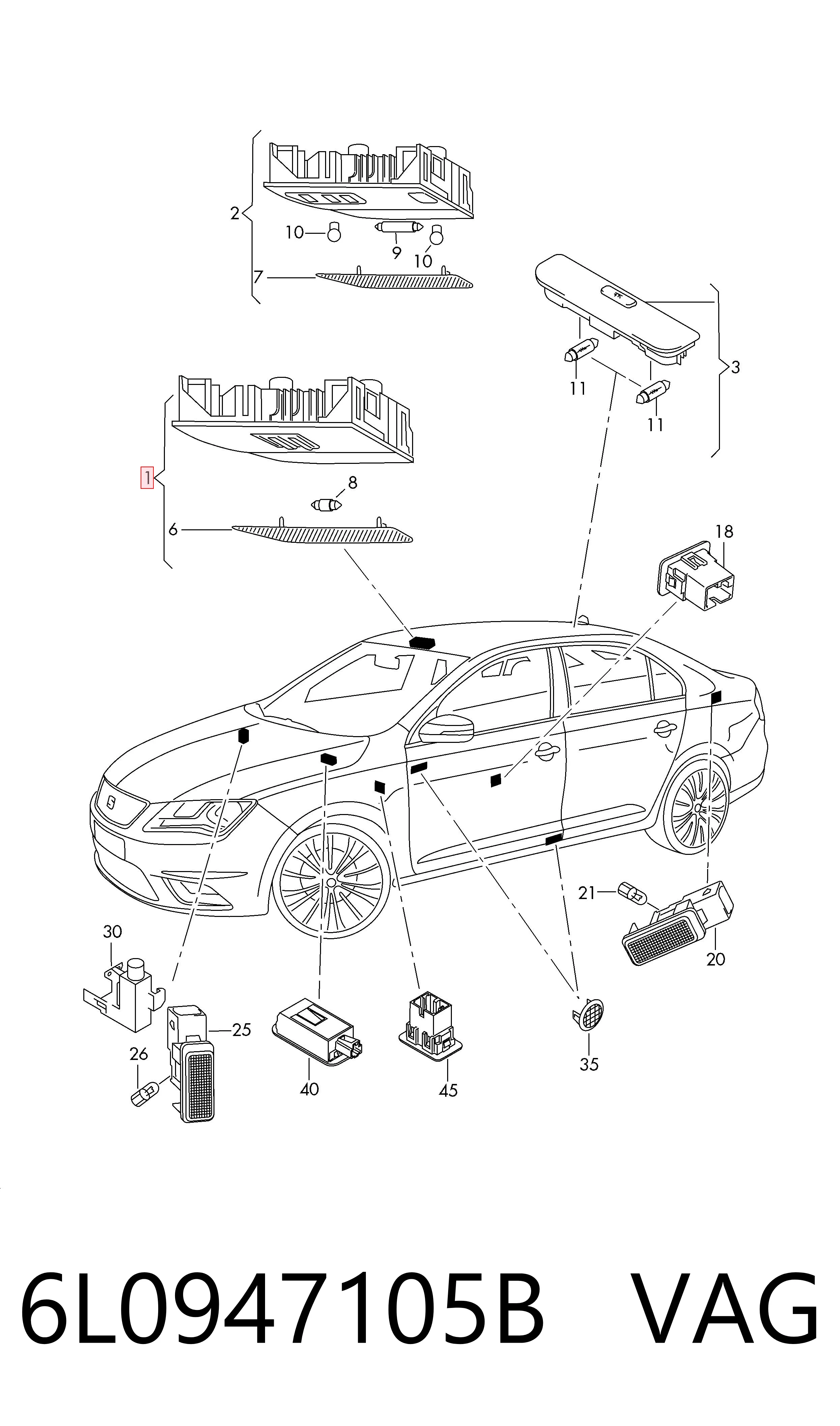 2
10
9
10
7
3
11
11
1
8
6
18
21
20
30
25
26
40
45
35

6L0947105B VAG