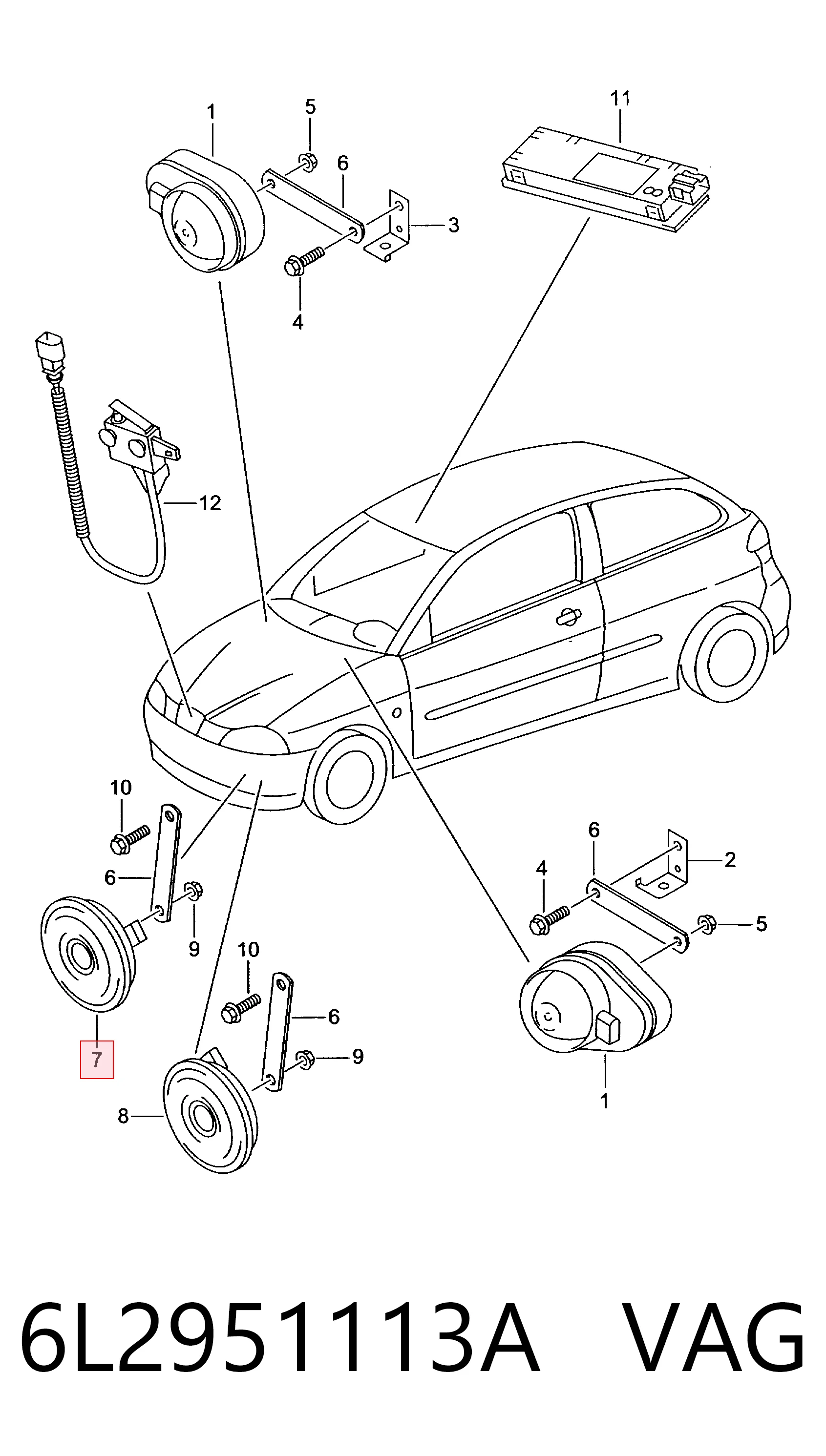 1
5
6
3
4
11
12
10
6
9
7
10
6
9
8
6
2
4
5
1

6L2951113A VAG