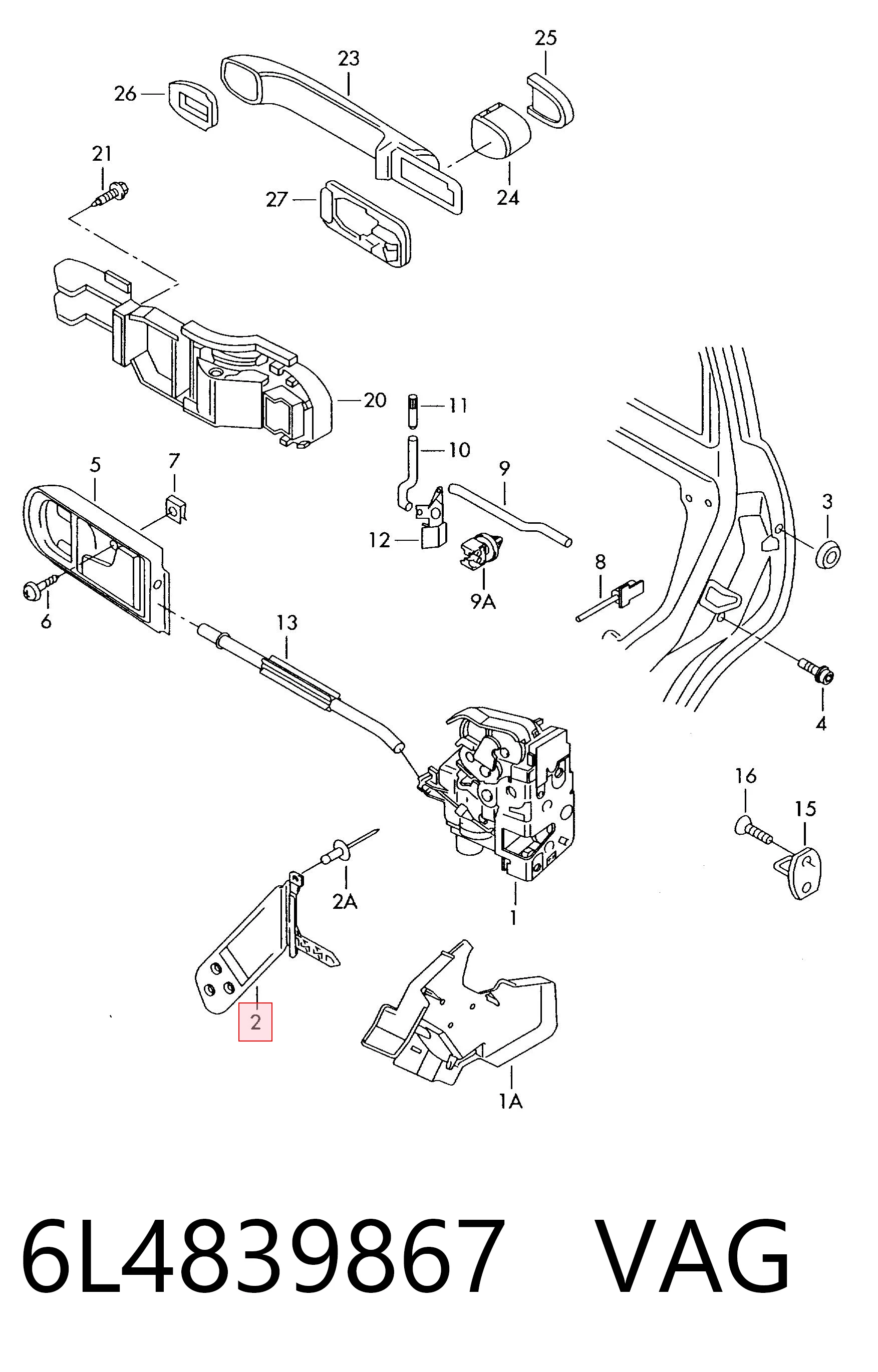 25
23
26
21
27
24
20
11
10
5
7
9
12
3
9A
8
6
13
4
16
15
2A
1
2
1A

6L4839867 VAG