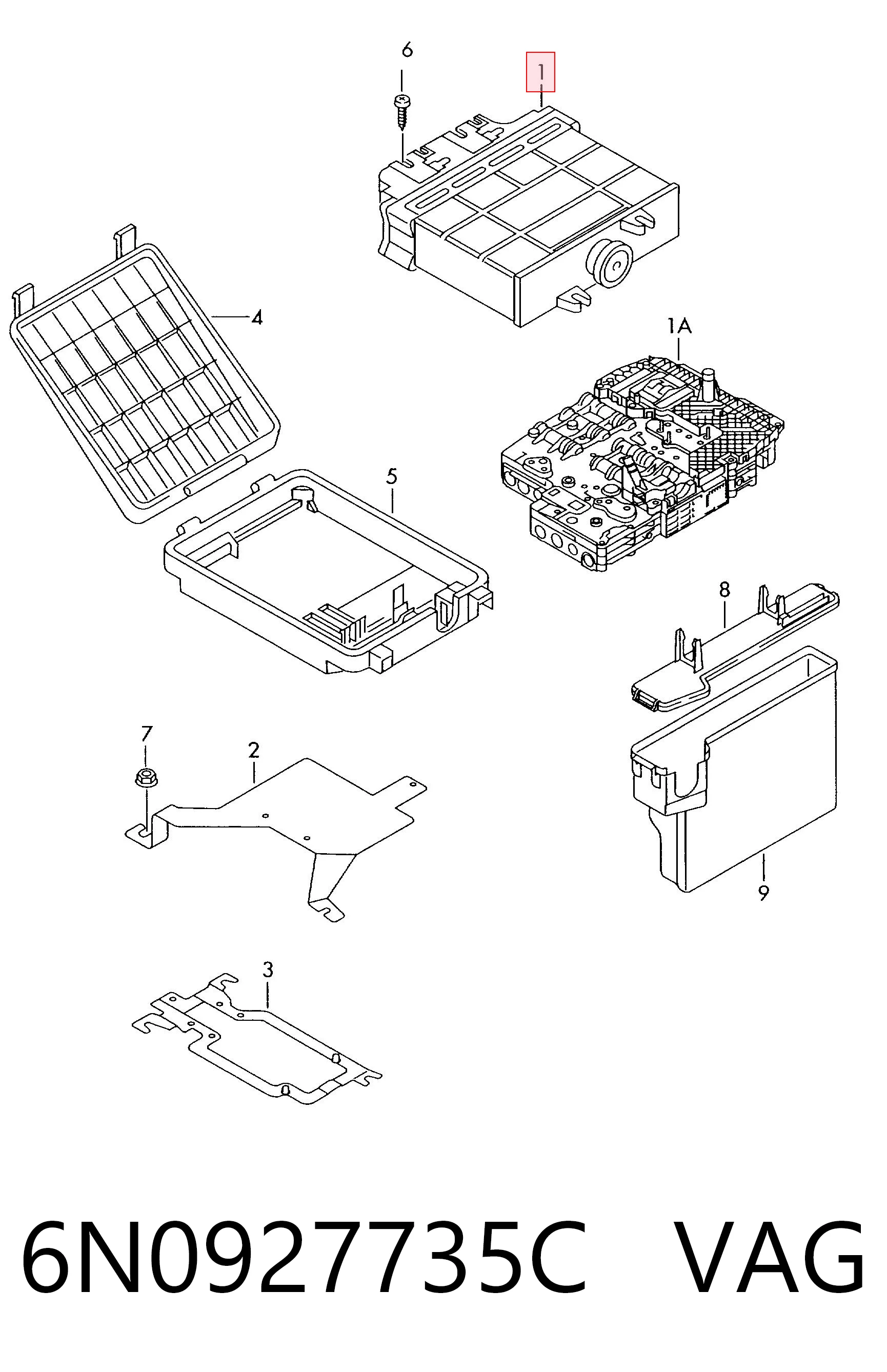 6
1
4
1A
5
8
7
2
9
3
6N0927735C VAG