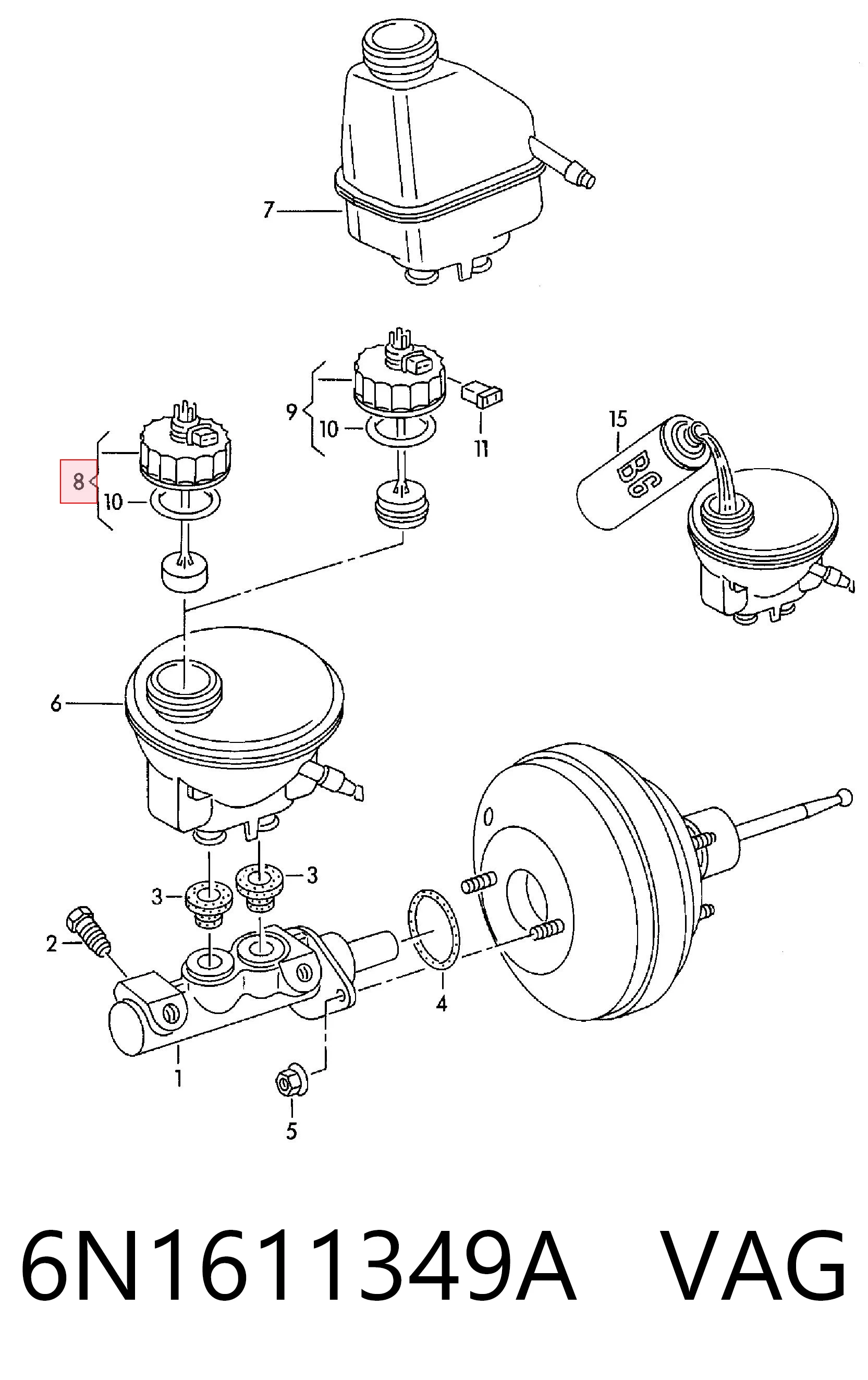 7

9
10
11

15
B6

8
10

6

3
3
2

4
1

5

6N1611349A VAG