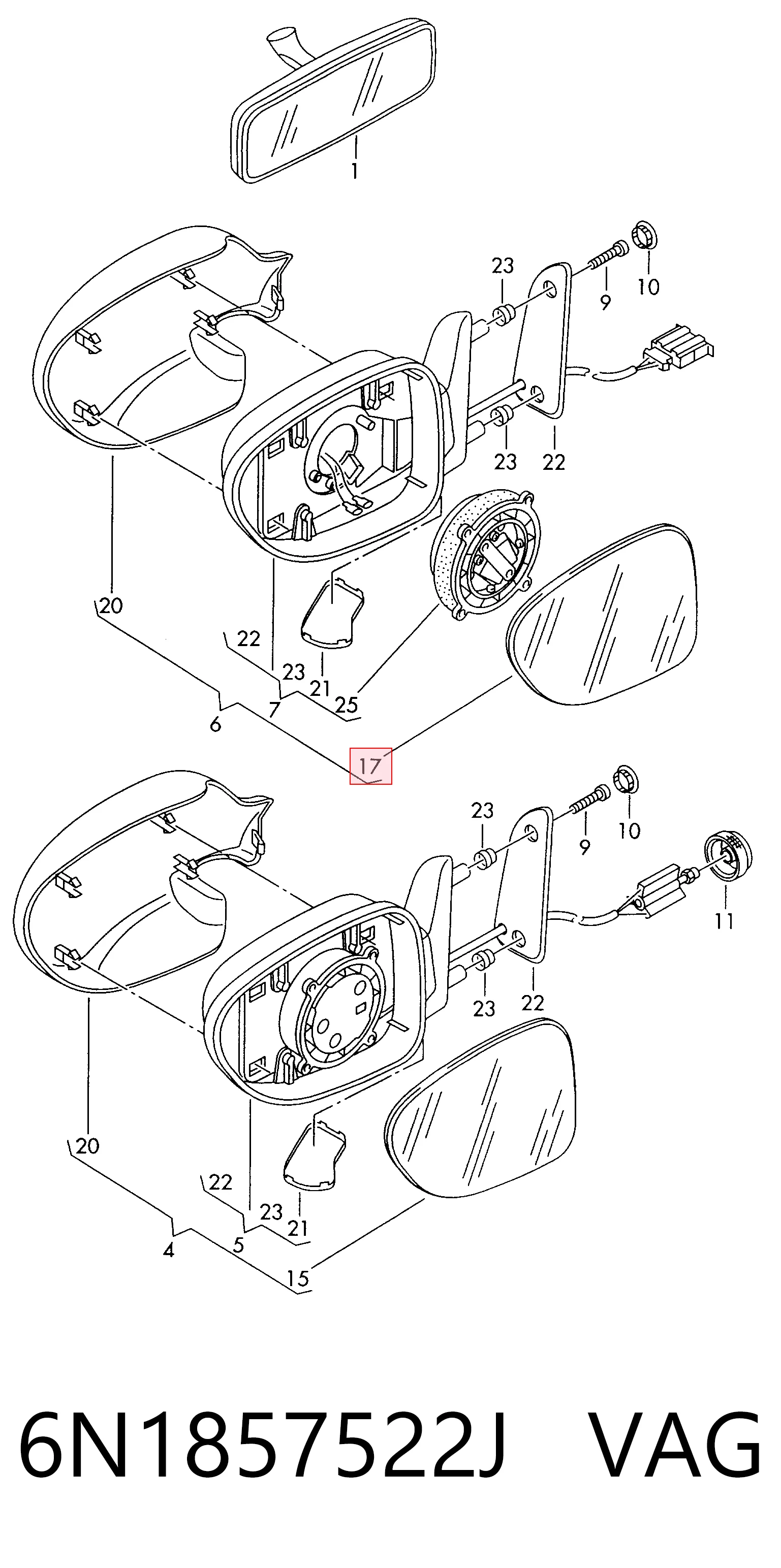 1

23
9
10
23
22
20
22
23
21
25
6
7
17

23
9
10
11
23
22
20
22
23
21
4
5
15

6N1857522J VAG