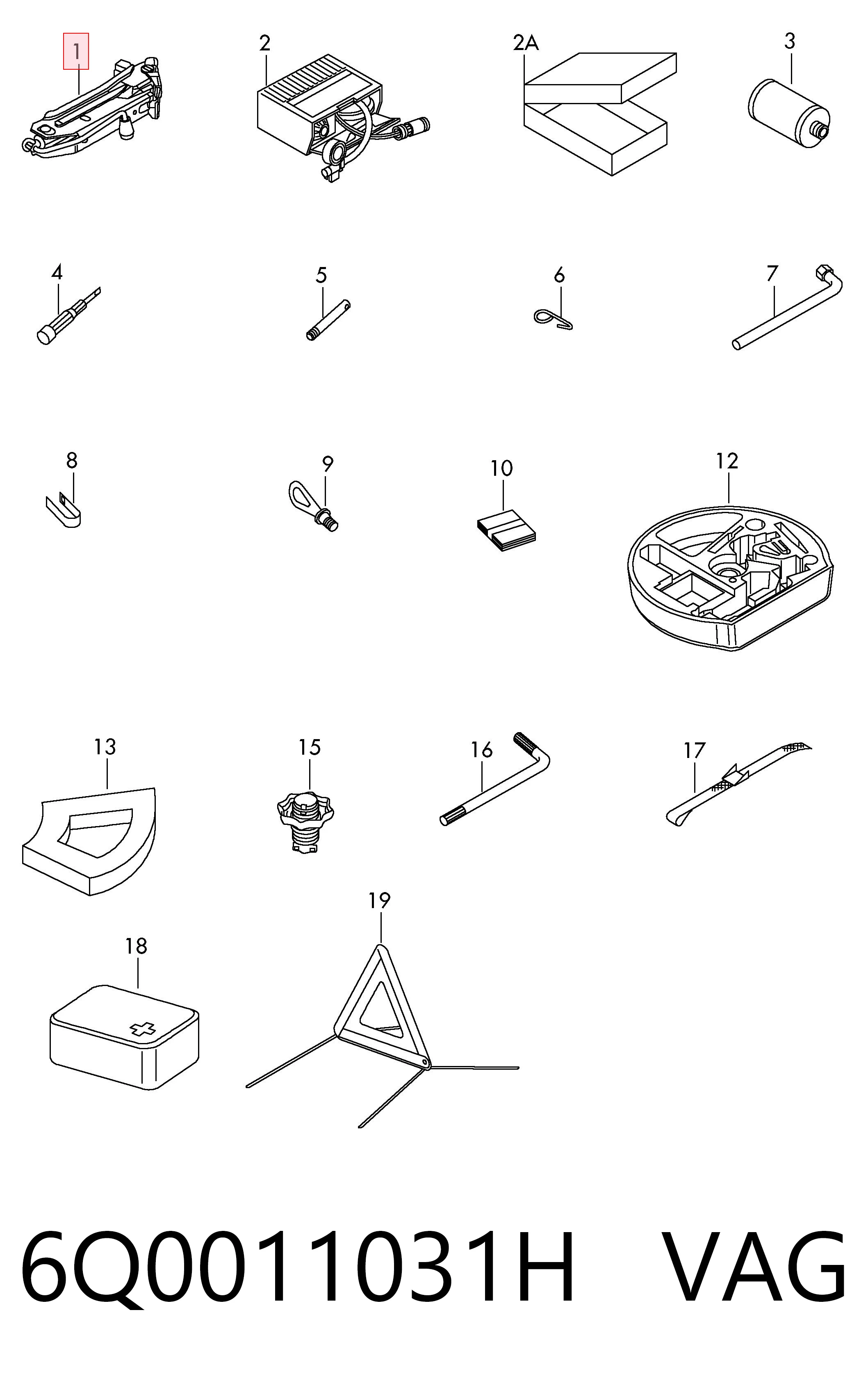 1
2
2A
3
4
5
6
7
8
9
10
12
13
15
16
17
18
19

6Q0011031H VAG