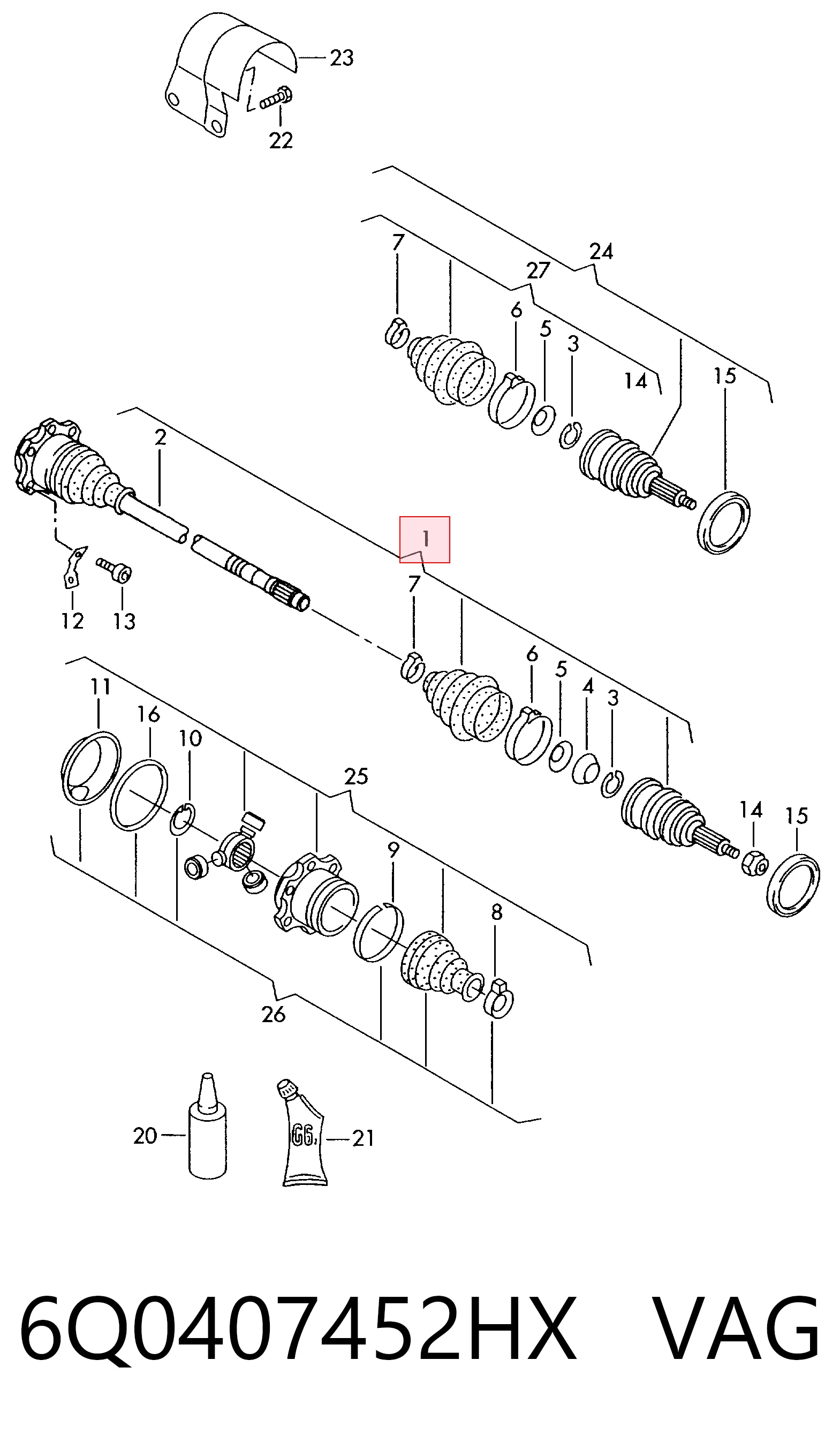 23
22
24
27
7
6
5
3
14
15
2
1
12
13
7
6
5
4
3
14
15
11
16
10
25
9
8
26
20
G6
21

6Q0407452HX VAG