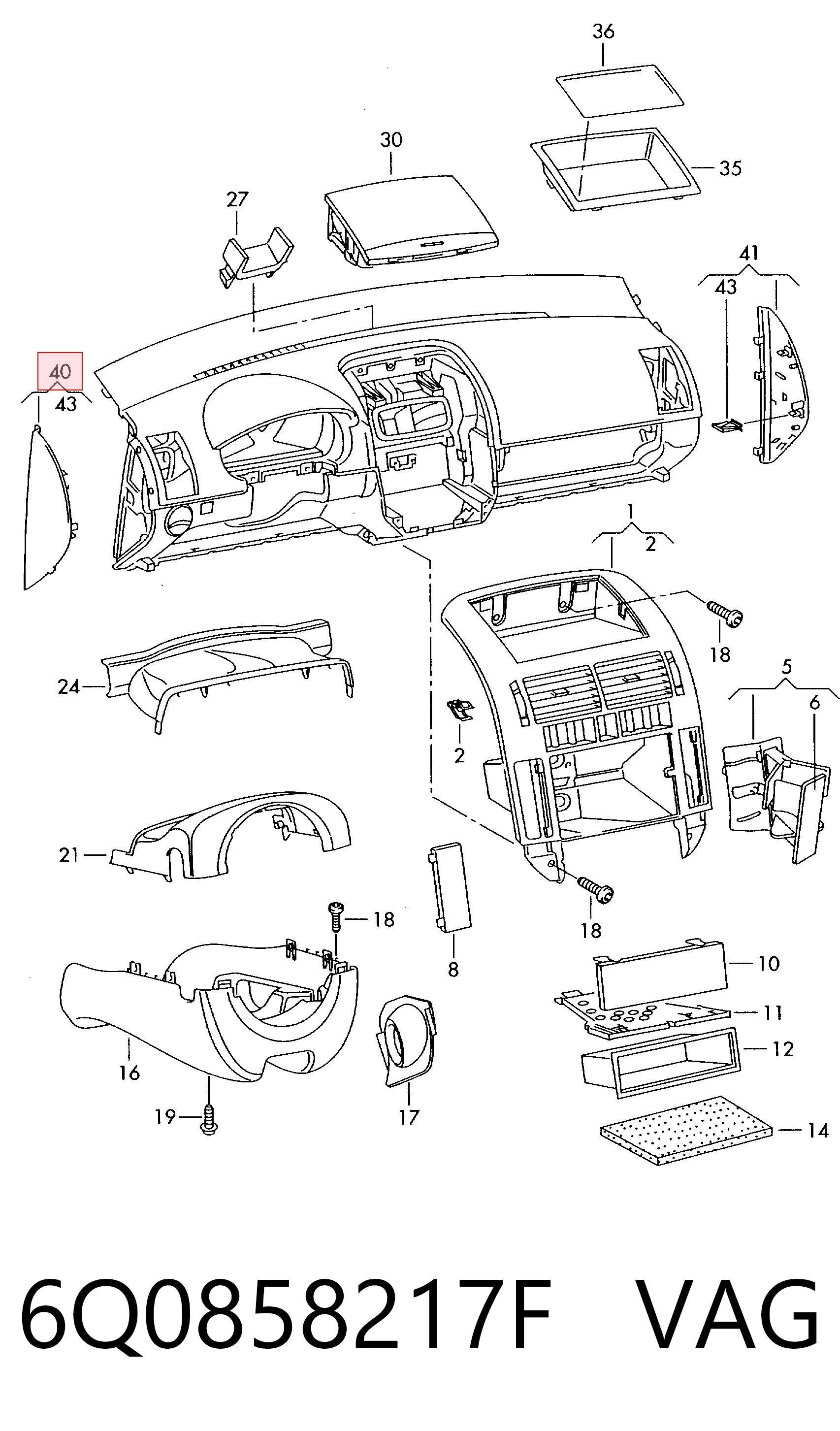 36

30

35

27

41

43

40

43

1

2

18

24

5

6

2

21

18

18

8

10

11

12

16

17

19

14

6Q0858217F VAG