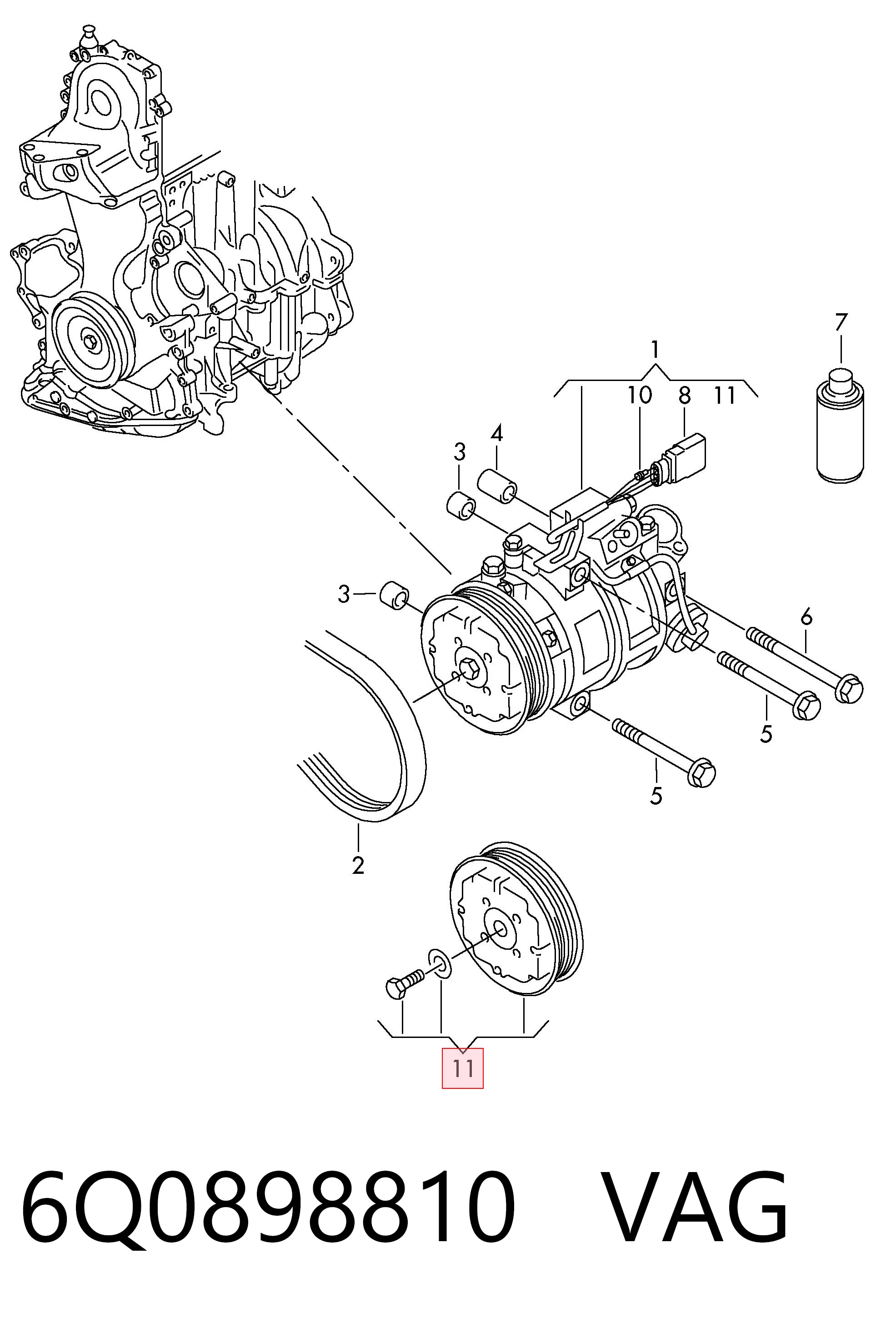 7
1
10 8 11
4
3
3
6
5
5
2
11

6Q0898810 VAG