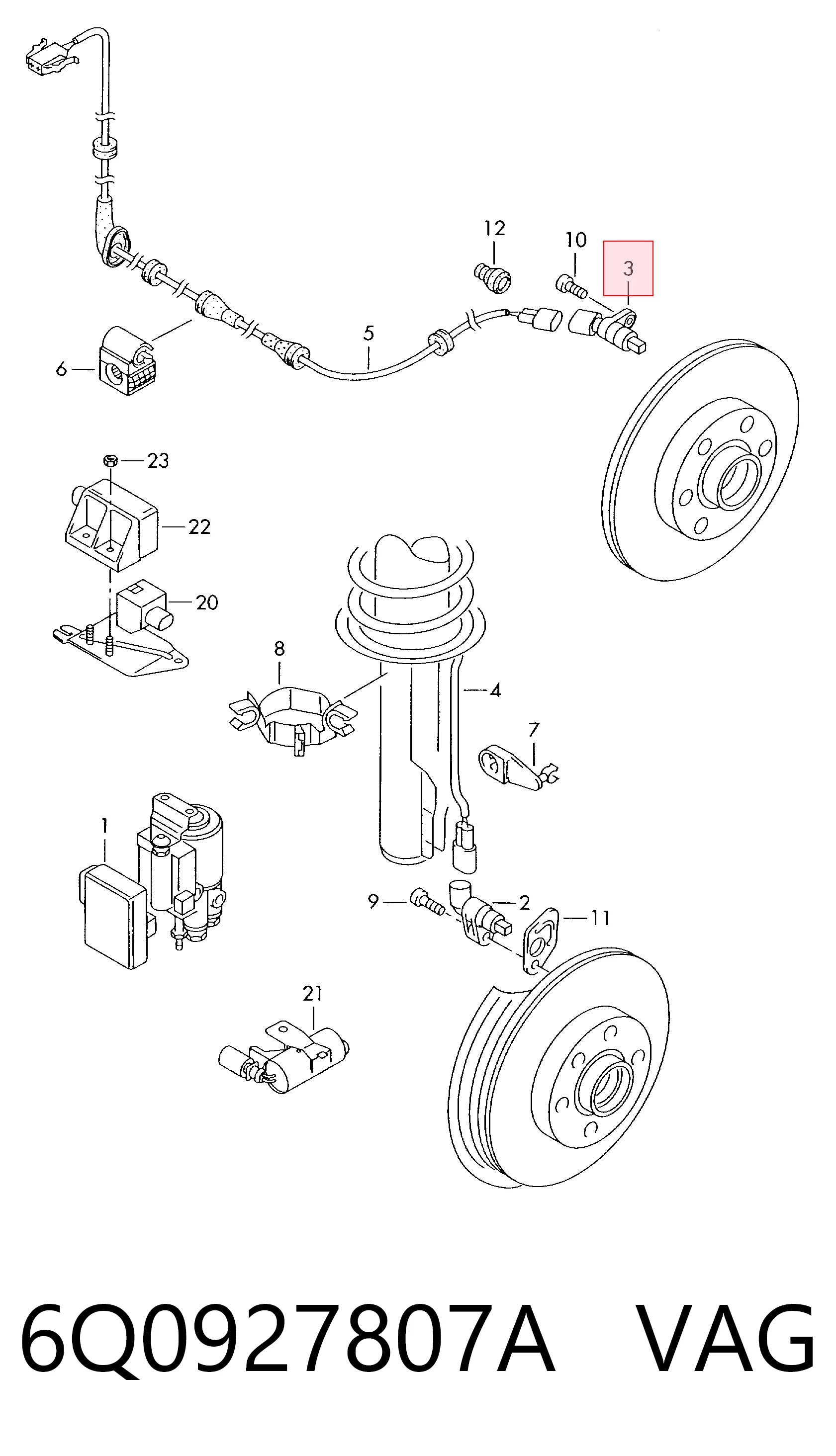 12
10
3
5
6
23
22
20
8
4
7
1
9
2
11
21

6Q0927807A VAG