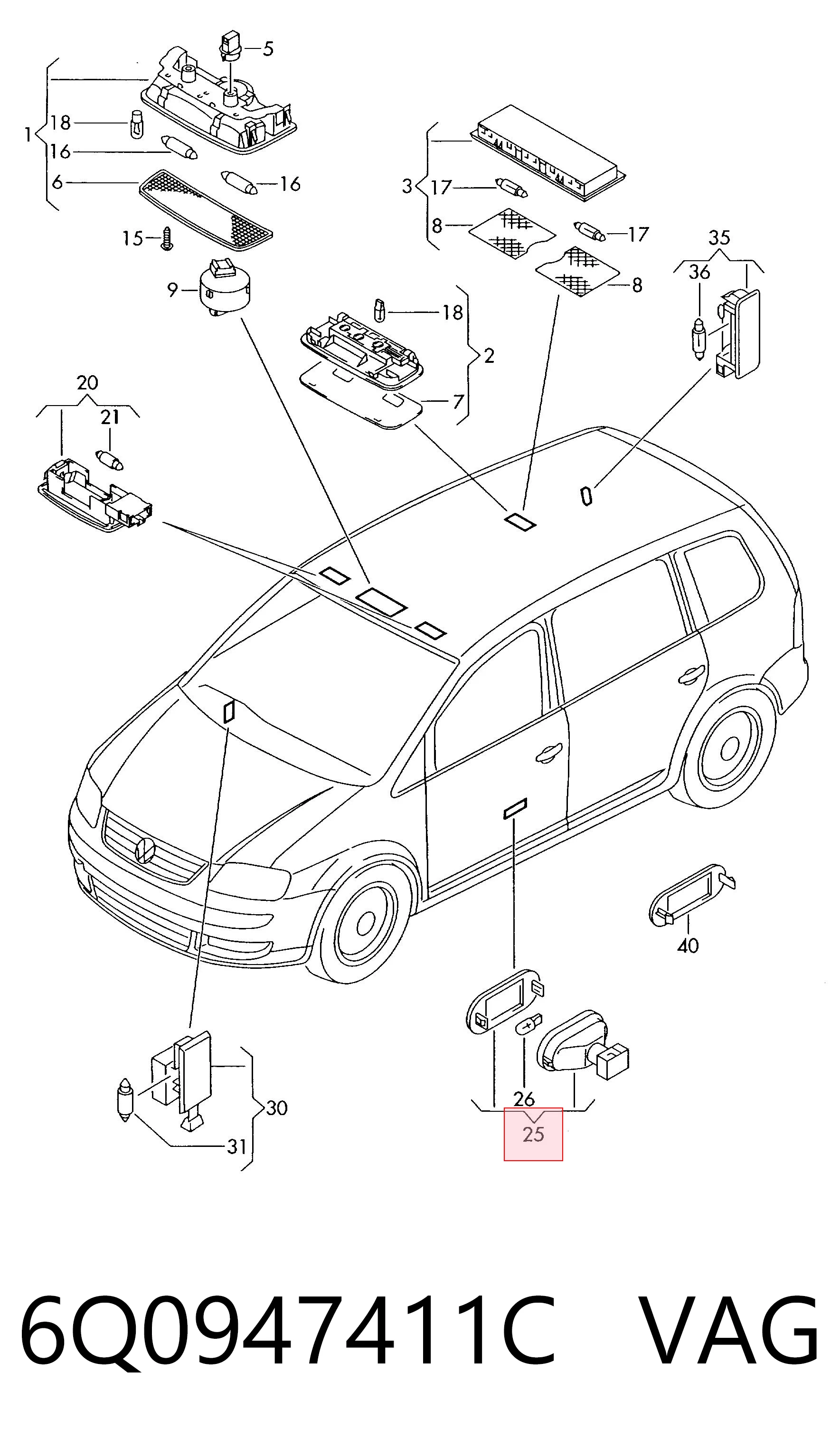 5
1
18
16
6
16
15
9
3
17
8
17
8
35
36
18
2
7
20
21
40
26
25
30
31

6Q0947411C VAG