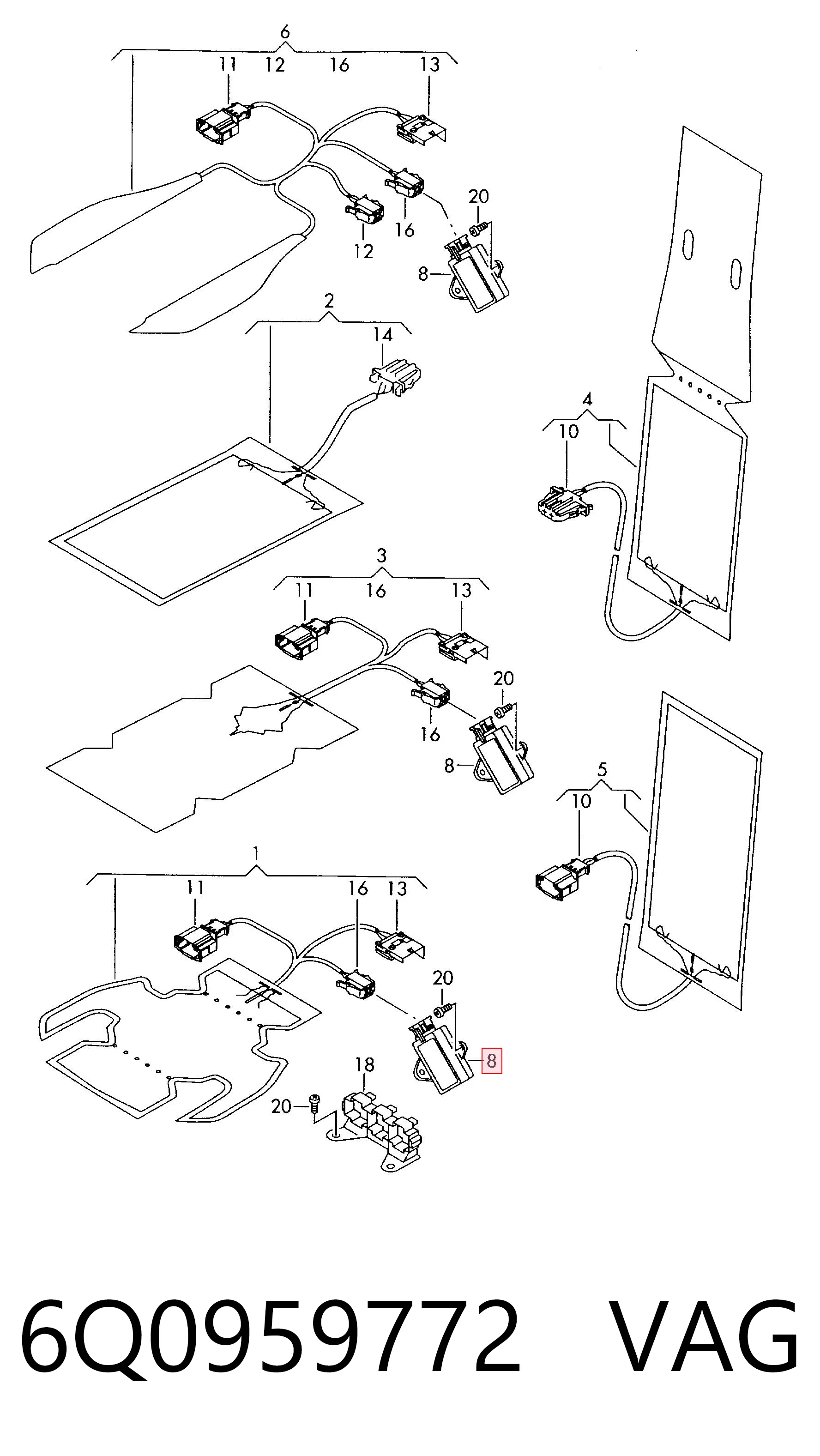 6
11
12
16
13
20
12
16
8
2
14
4
10
3
11
16
13
20
16
8
5
10
1
11
16
13
20
8
18
20

6Q0959772 VAG