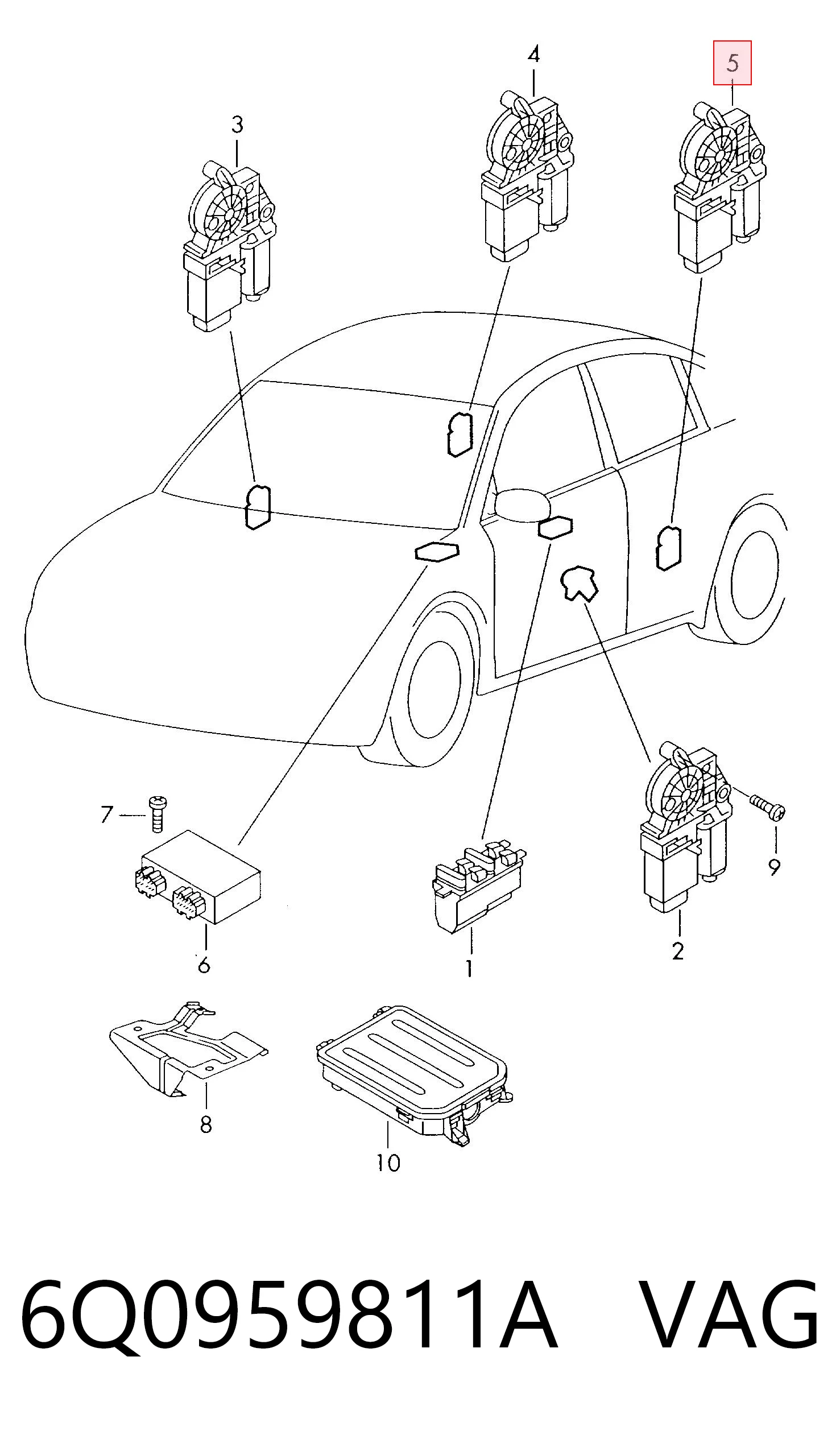 4
5
3
7
9
6
1
2
8
10
6Q0959811A VAG