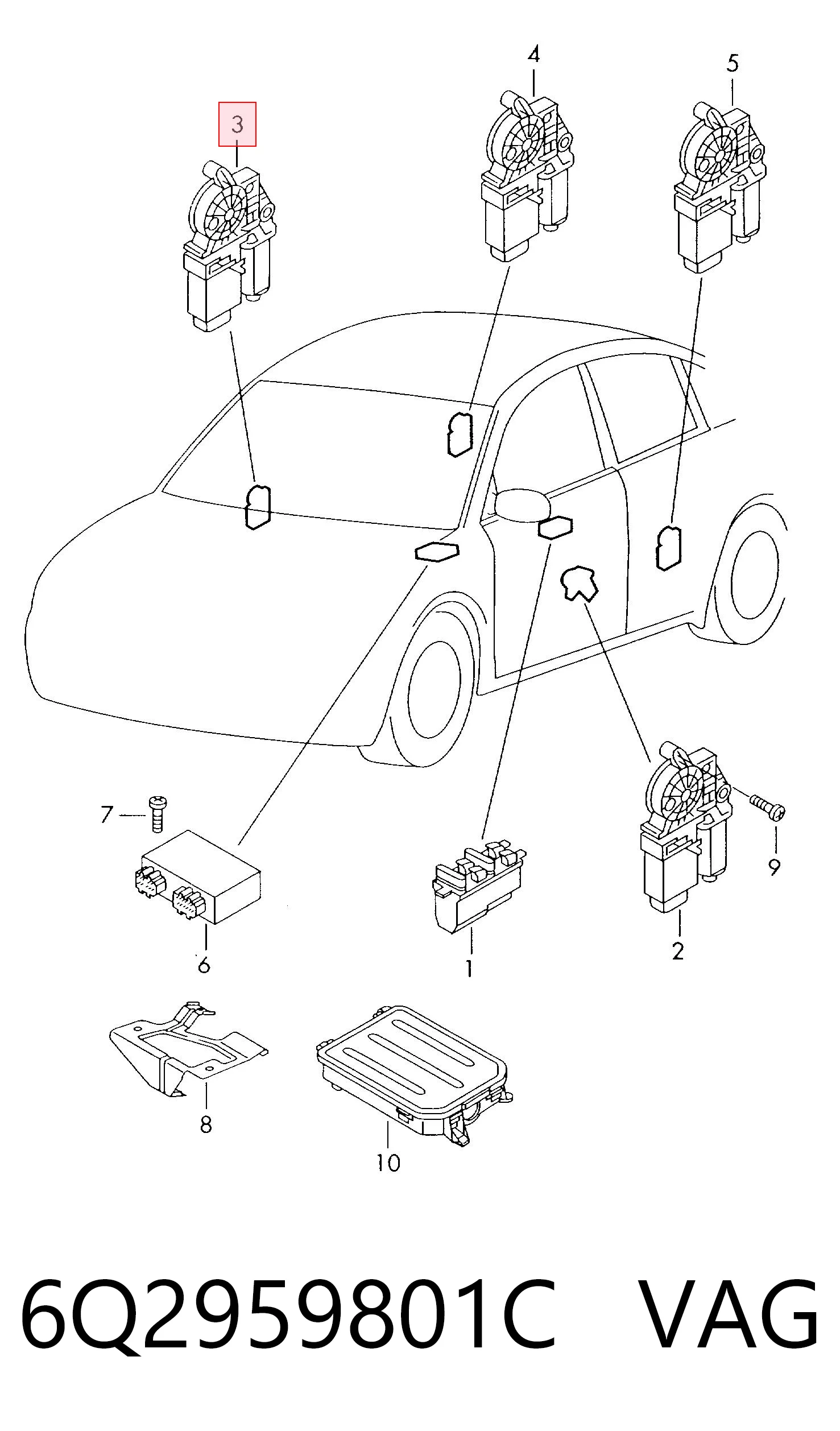 3
4
5
7
9
6
1
2
8
10

6Q2959801C VAG