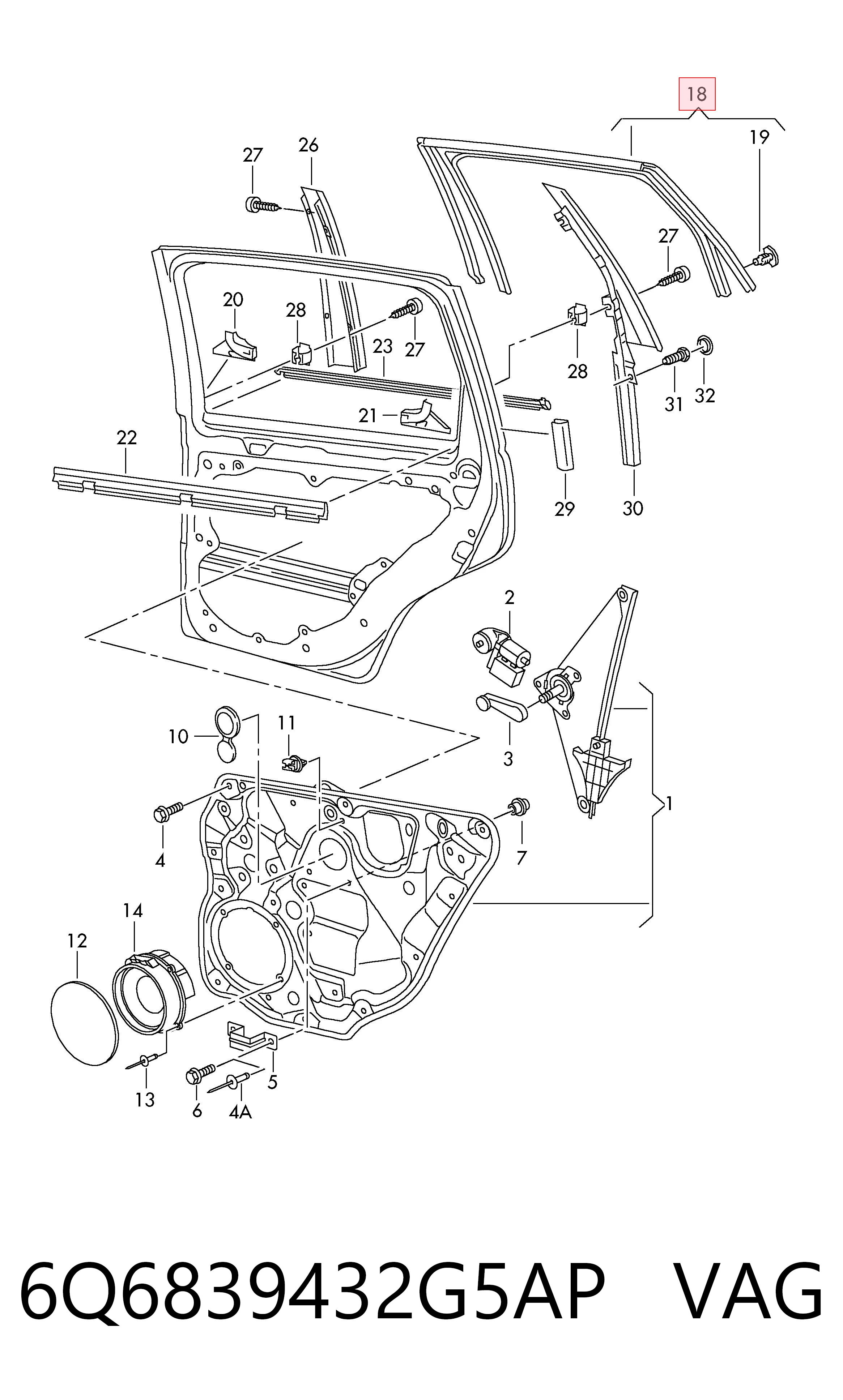 18

19

27

26

27

20

28

27

23

28

31

32

21

22

29

30

2

3

1

10

11

4

7

14

12

13

6

4A

5

6Q6839432G5AP VAG