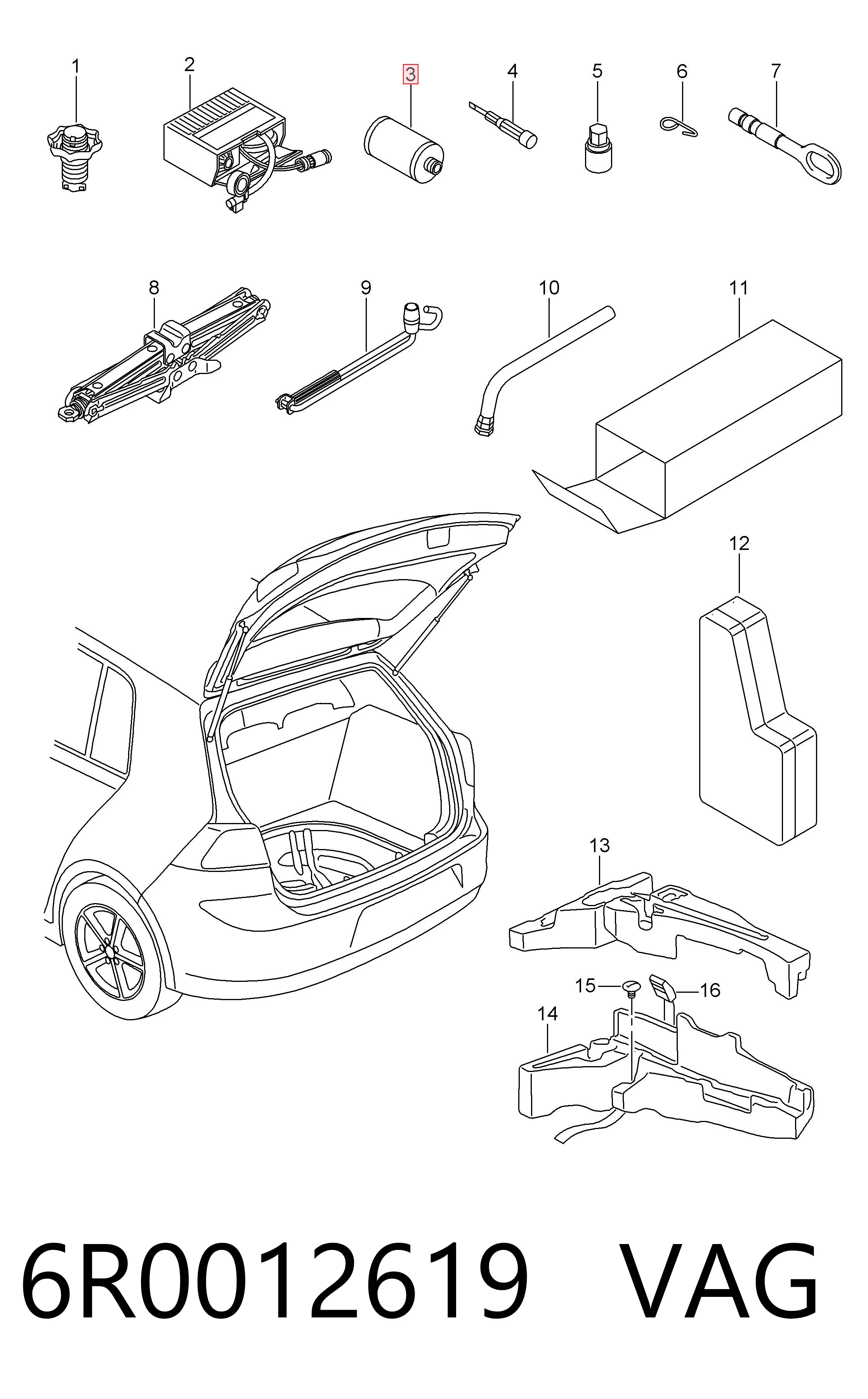 1
2
3
4
5
6
7
8
9
10
11
12
13
15
16
14

6R0012619 VAG