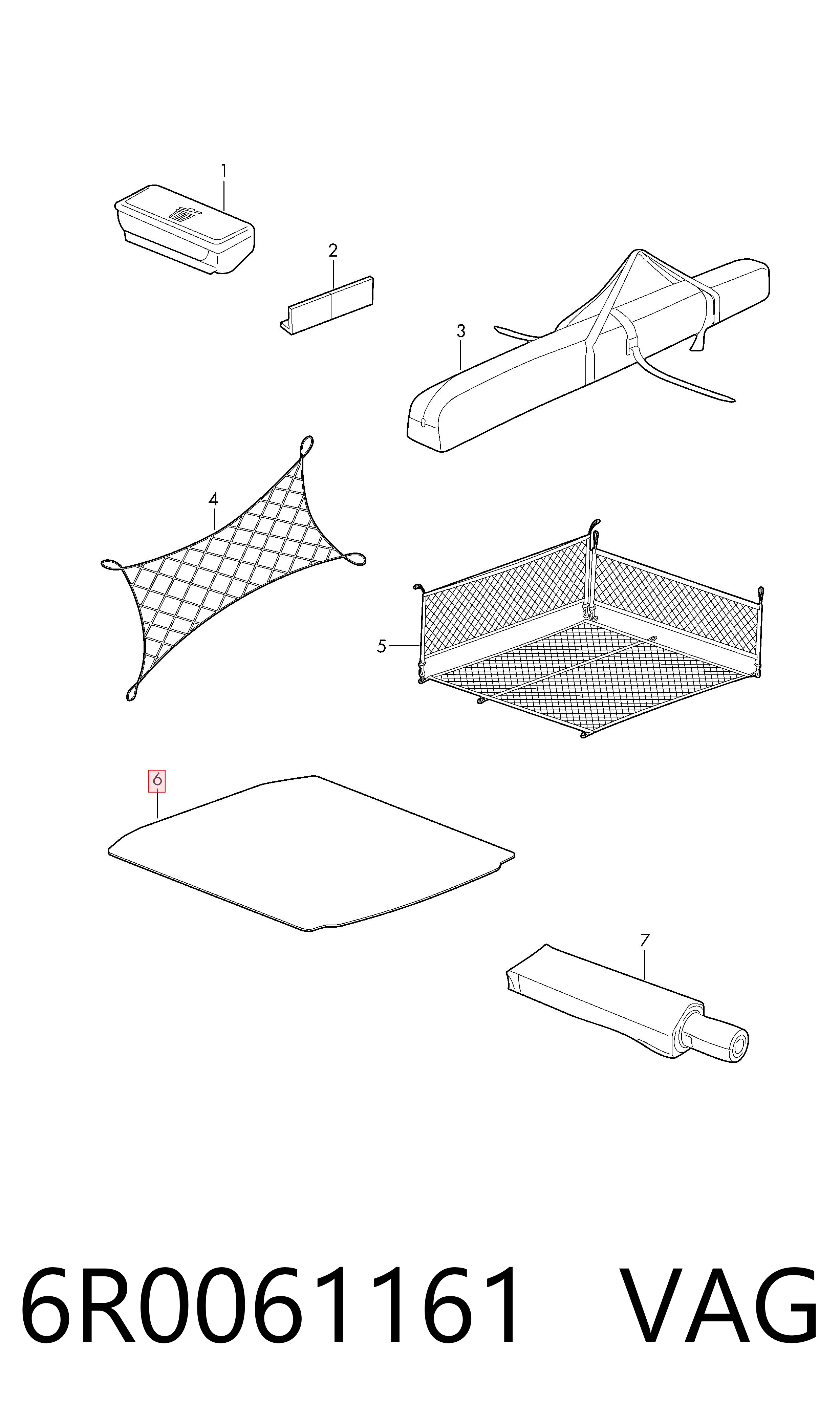 1

2

3

4

5

6

7

6R0061161 VAG