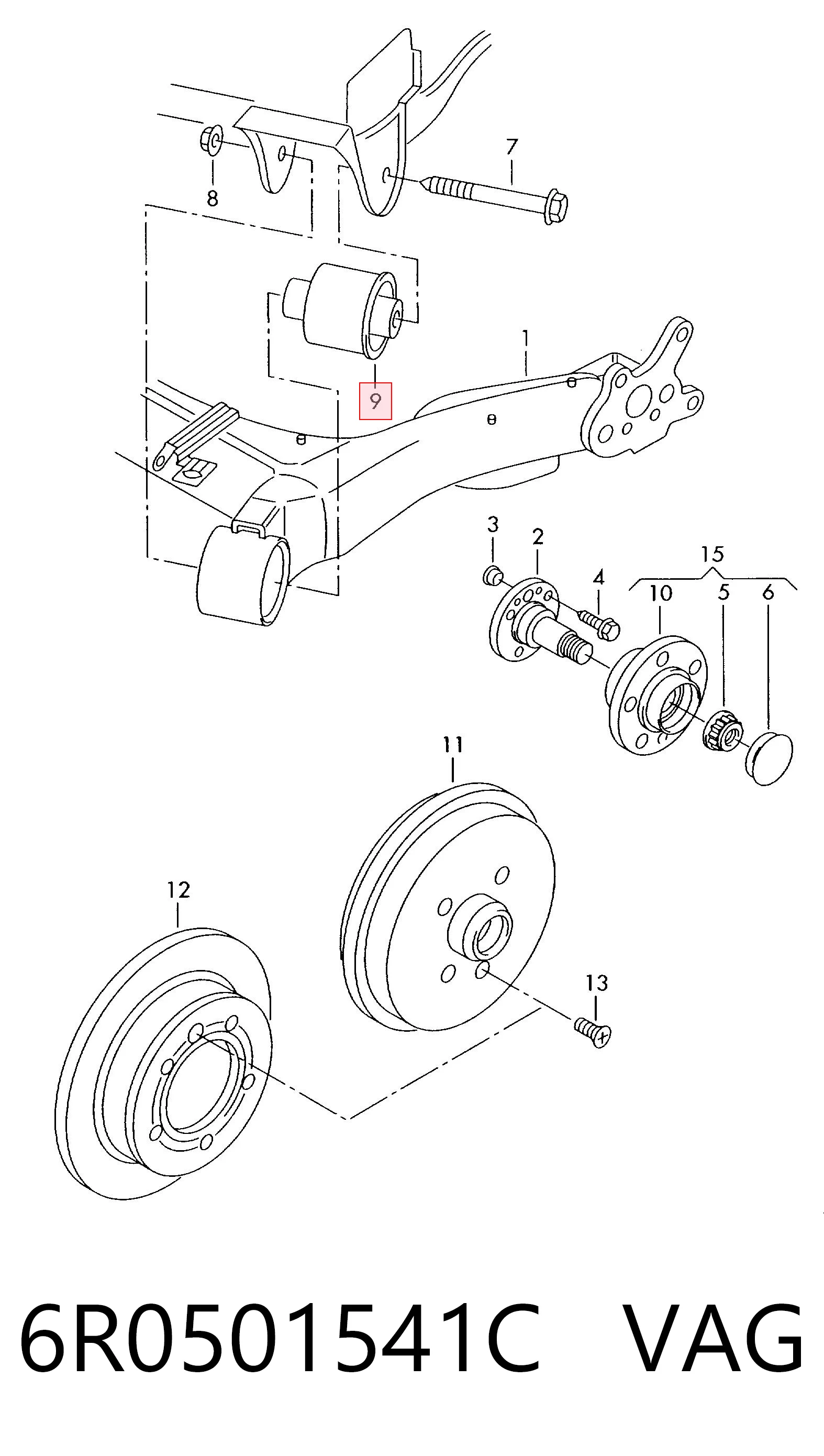 7
8
1
9
3
2
4
15
10
5
6
11
12
13
6R0501541C VAG