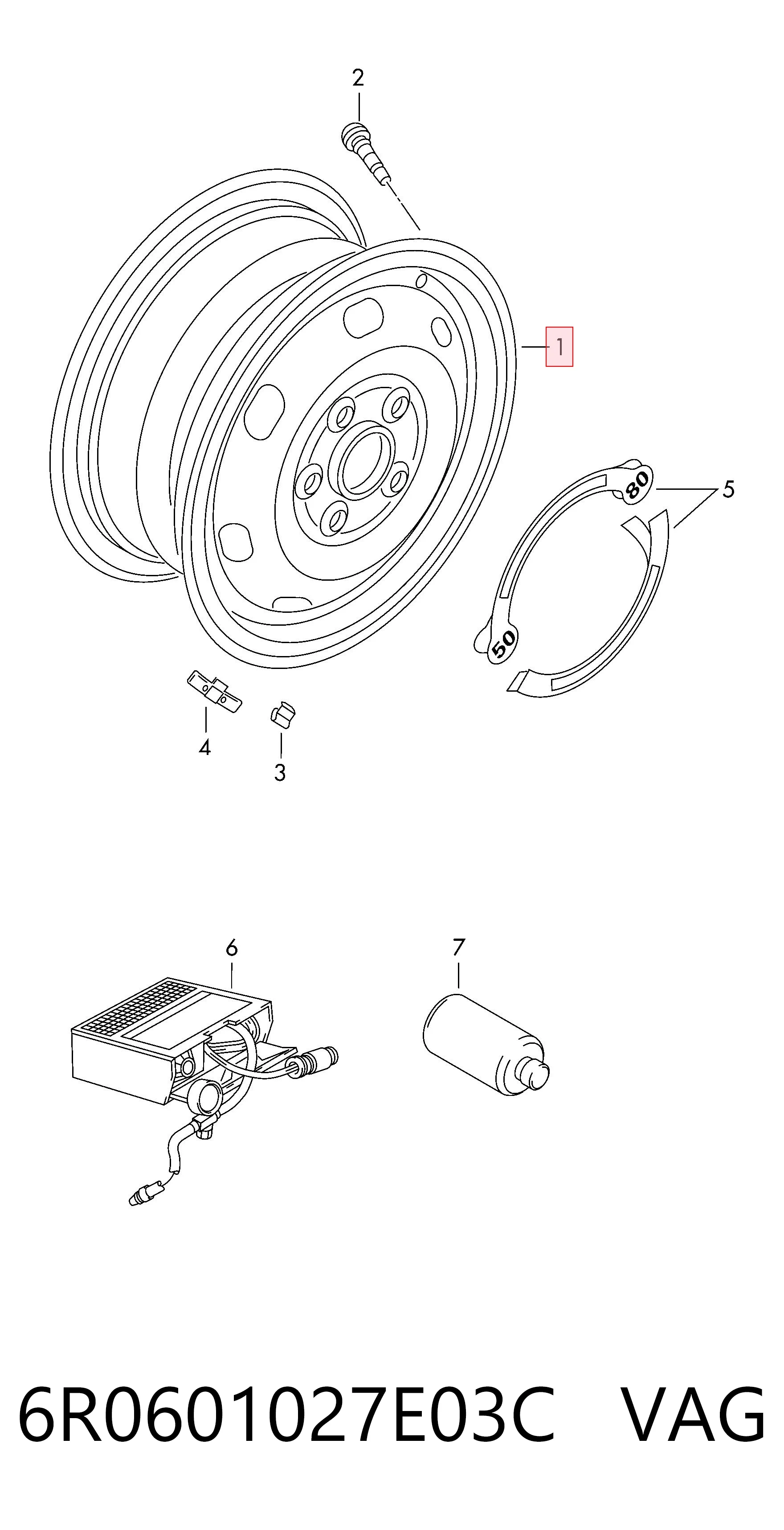 2

1

80

5

50

4

3

6

7

6R0601027E03C VAG