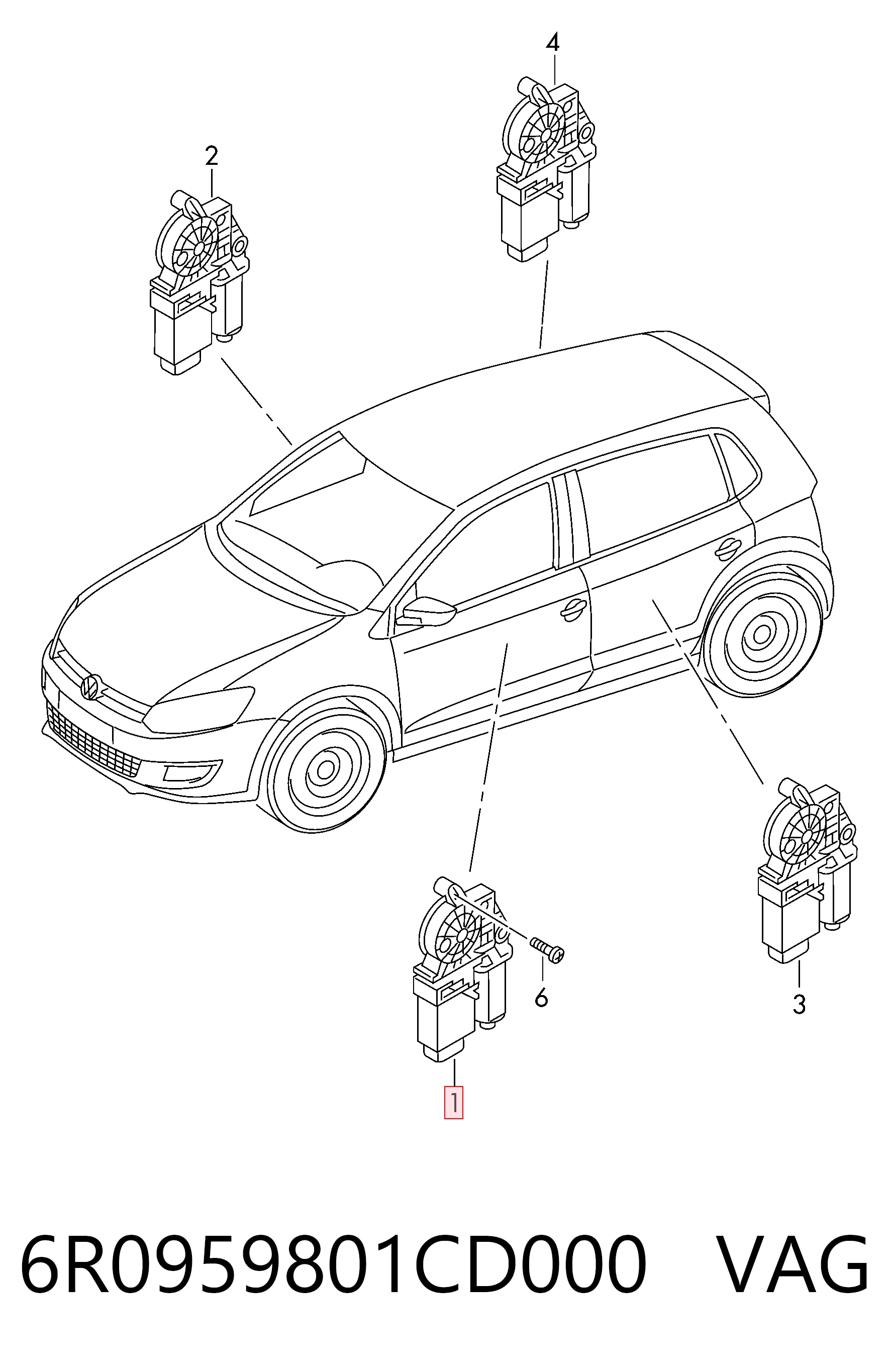 4

2

6

3

1

6R0959801CD000 VAG