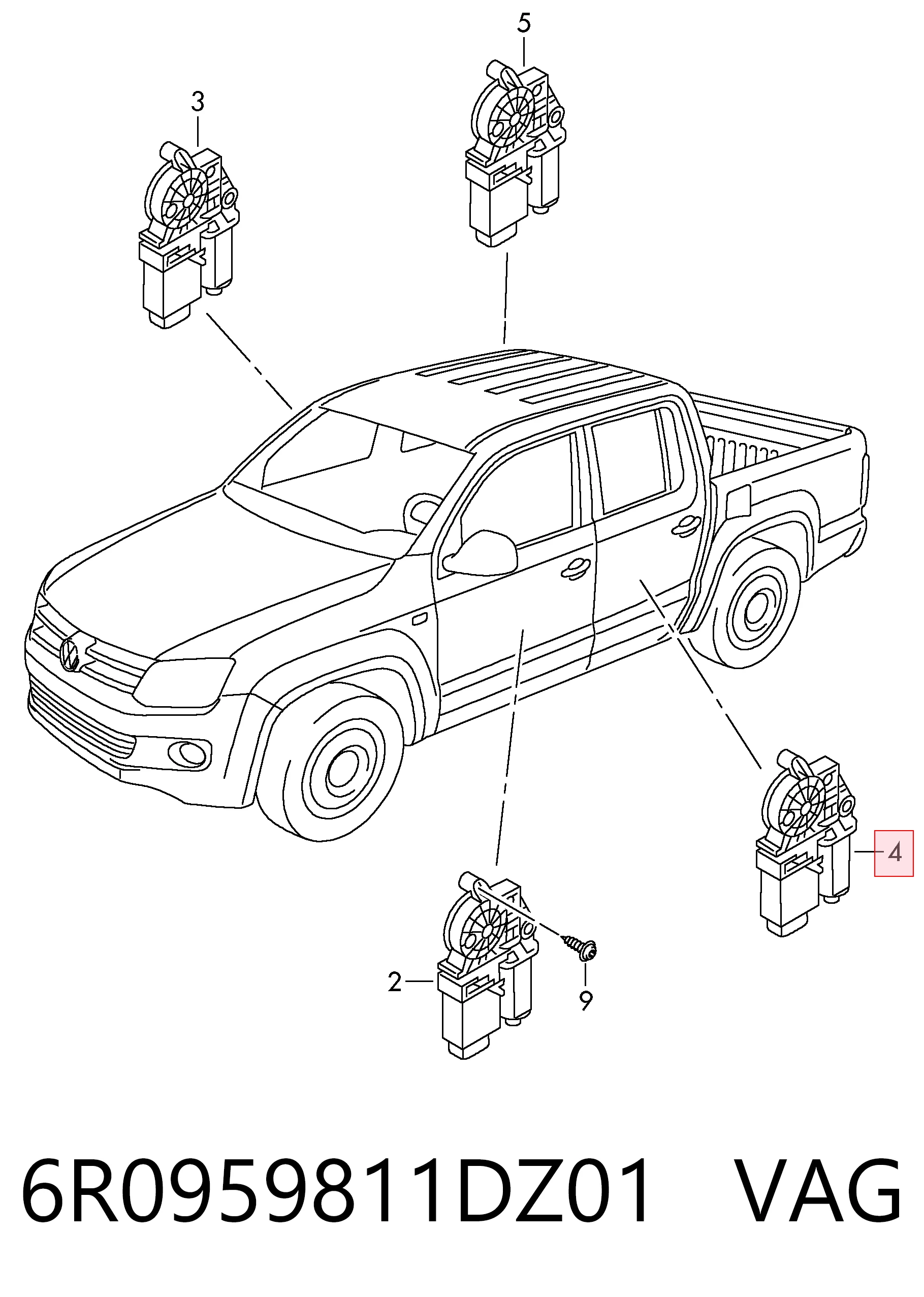 5

3

4

2

9

6R0959811DZ01 VAG