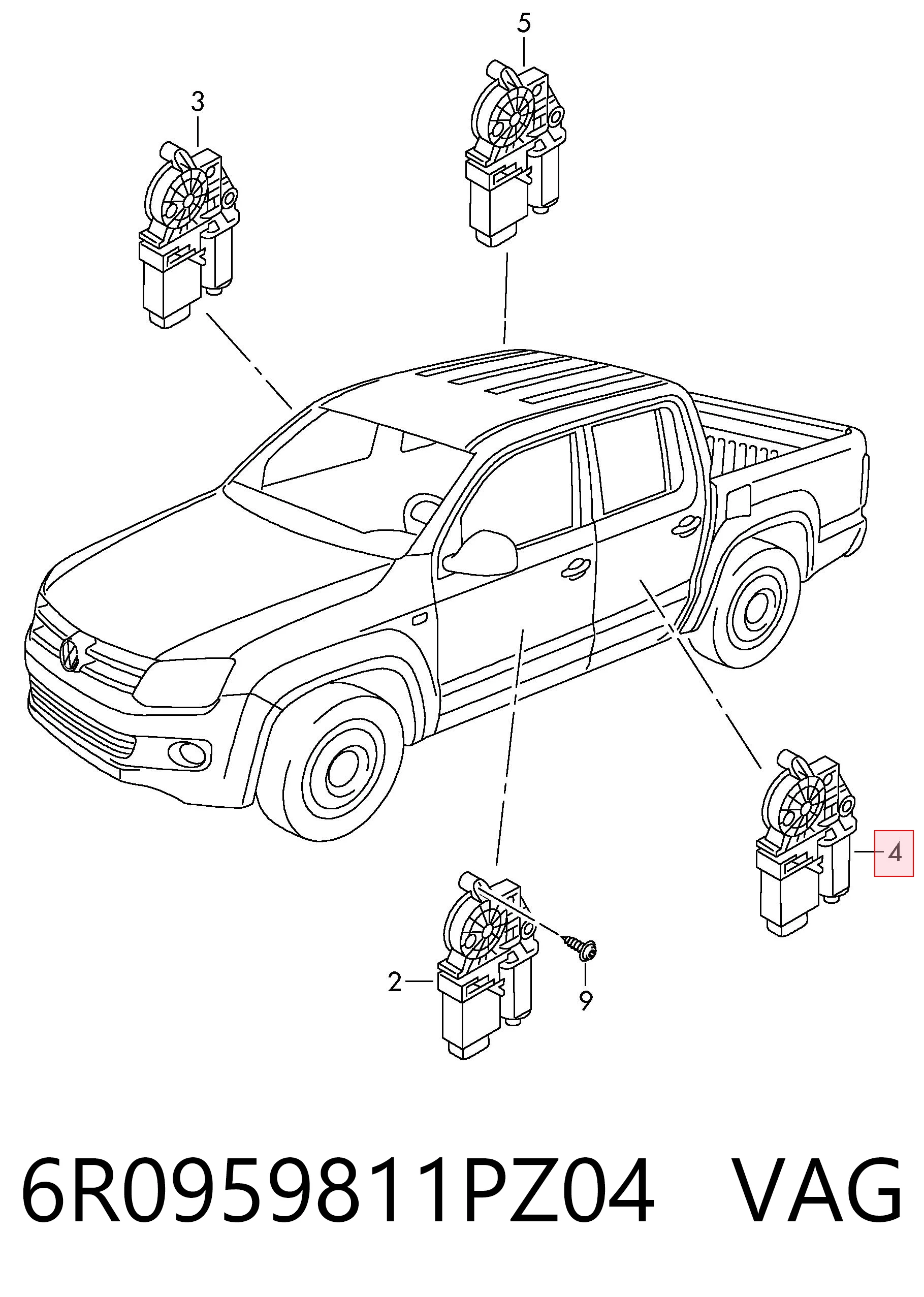 5
3
4
2
9
6R0959811PZ04 VAG