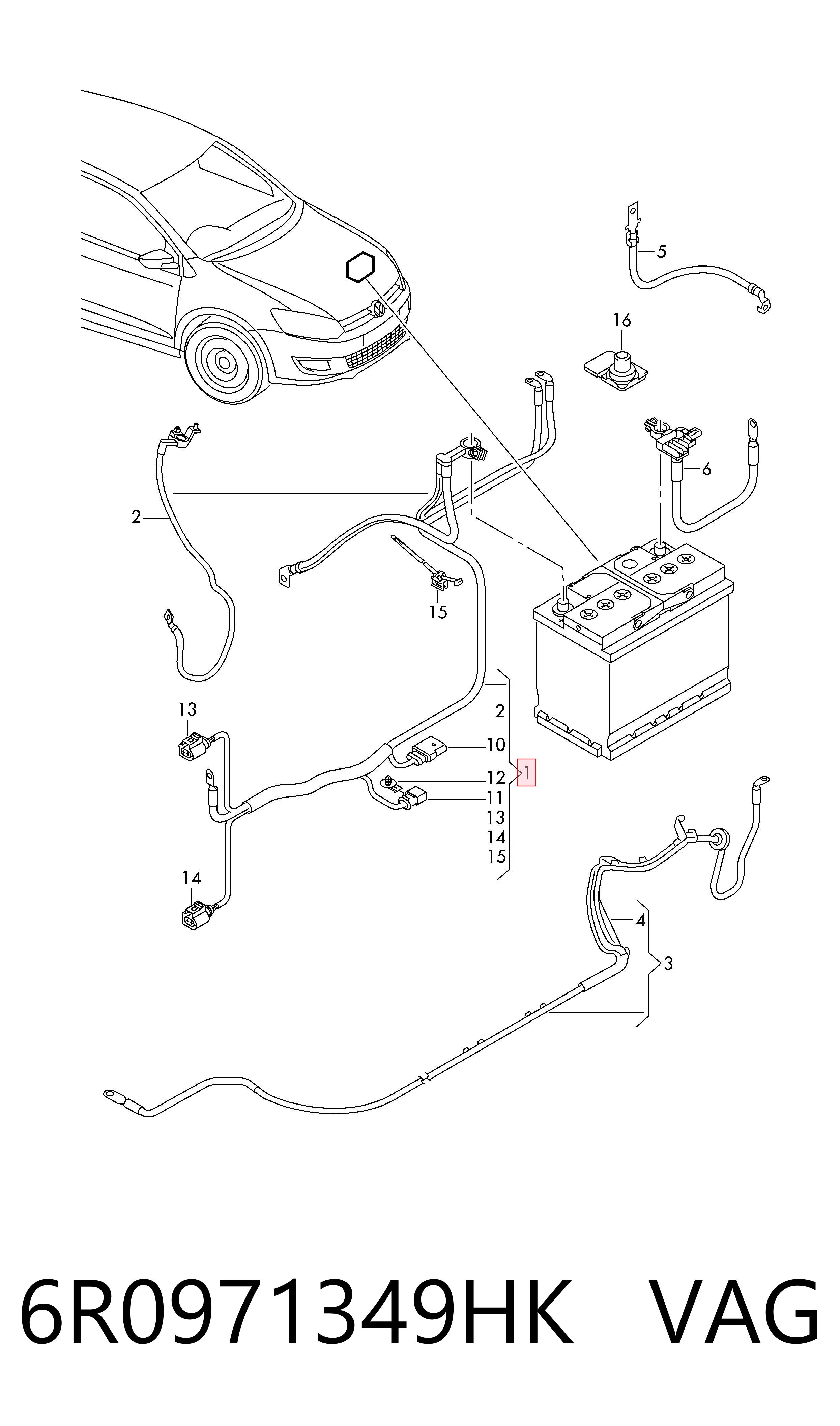 5
16
6
2
15
13
2
10
12
1
11
13
14
15
14
4
3
6R0971349HK VAG