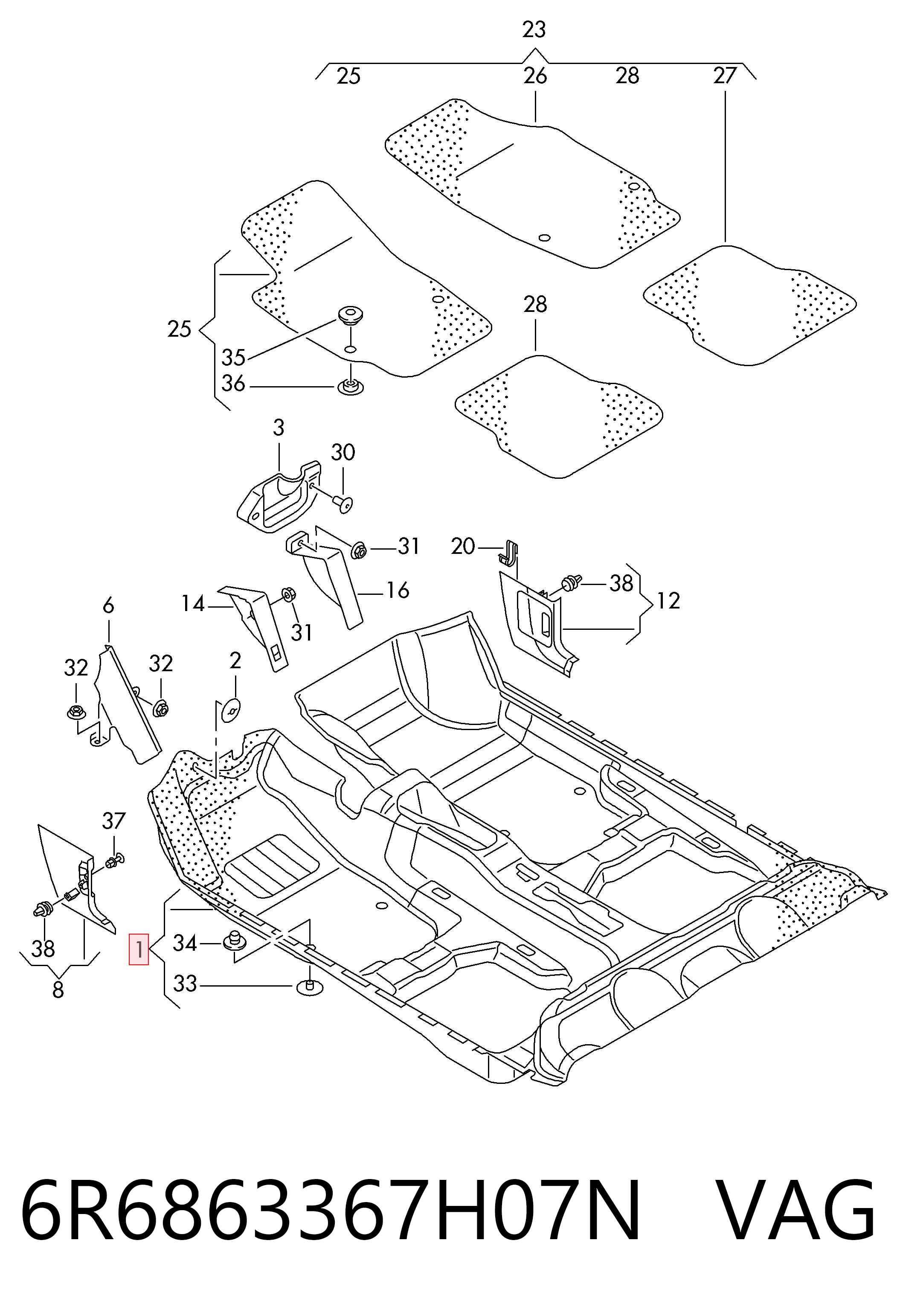 23
25
26
28
27
25
35
36
28
3
30
31
20
38
12
16
14
31
6
32
32
2
37
38
8
1
34
33

6R6863367H07N VAG